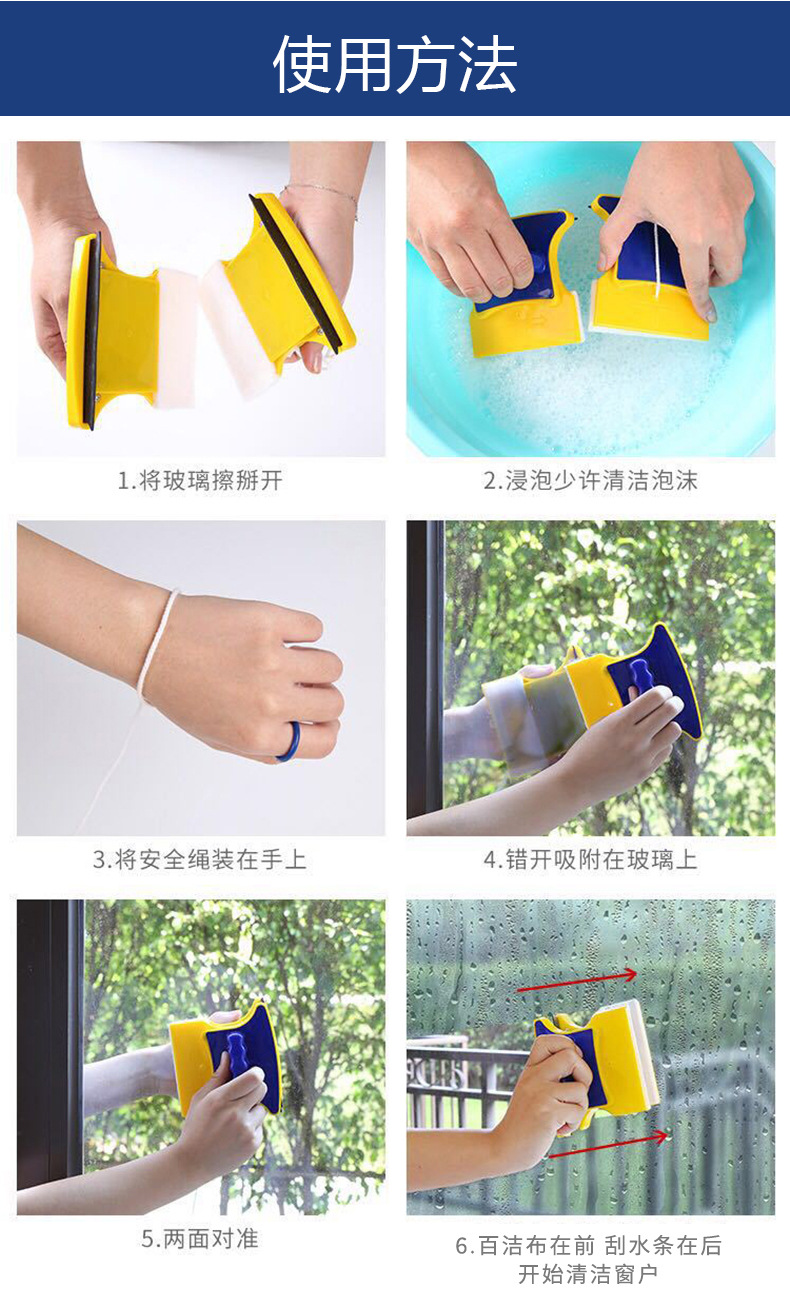 使用方法

1.将玻璃擦掰开

2.浸泡少许清洁泡沫

3.将安全绳装在手上

4.错开吸附在玻璃上

5.两面对准

6.百洁布在前 刮水条在后
开始清洁窗户