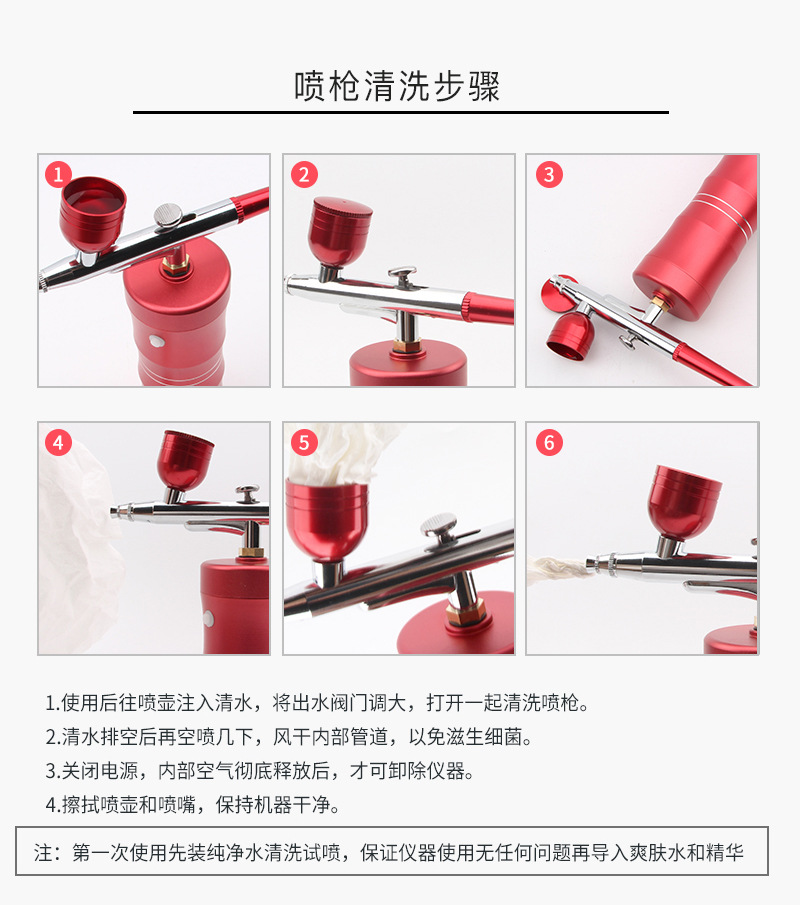 喷枪清洗步骤

1

2

3

4

5

6

1.使用后往喷壶注入清水，将出水阀门调大，打开一起清洗喷枪。

2.清水排空后再空喷几下，风干内部管道，以免滋生细菌。

3.关闭电源，内部空气彻底释放后，才可卸除仪器。

4.擦拭喷壶和喷嘴，保持机器干净。

注：第一次使用先装纯净水清洗试喷，保证仪器使用无任何问题再导入爽肤水和精华