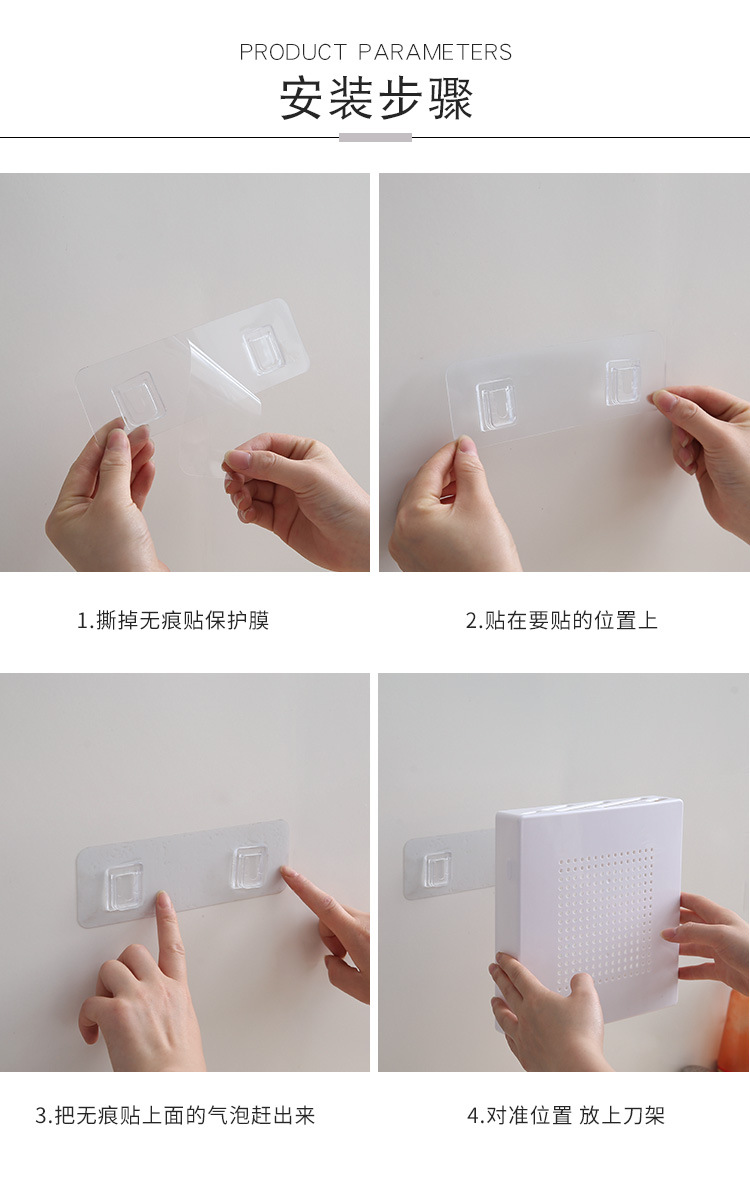 PRODUCT PARAMETERS
安装步骤

1.撕掉无痕贴保护膜

2.贴在要贴的位置上

3.把无痕贴上面的气泡赶出来

4.对准位置 放上刀架