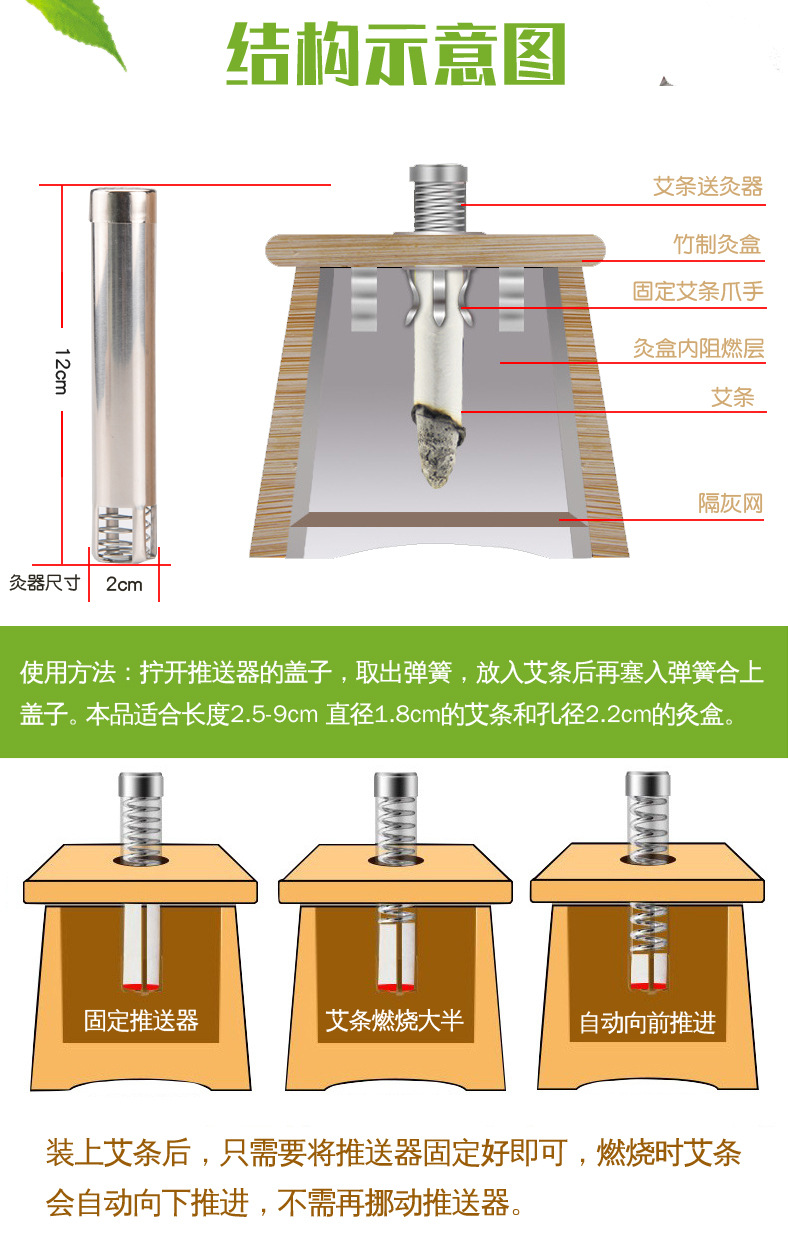 结构示意图

12cm

灸器尺寸

2cm

艾条送灸器

竹制灸盒

固定艾条爪手

灸盒内阻燃层

艾条

隔灰网

使用方法：拧开推送器的盖子，取出弹簧，放入艾条后再塞入弹簧合上盖子。本品适合长度2.5-9cm 直径1.8cm的艾条和孔径2.2cm的灸盒。

固定推送器

艾条燃烧大半

自动向前推进

装上艾条后，只需要将推送器固定好即可，燃烧时艾条会自动向下推进，不需再挪动推送器。