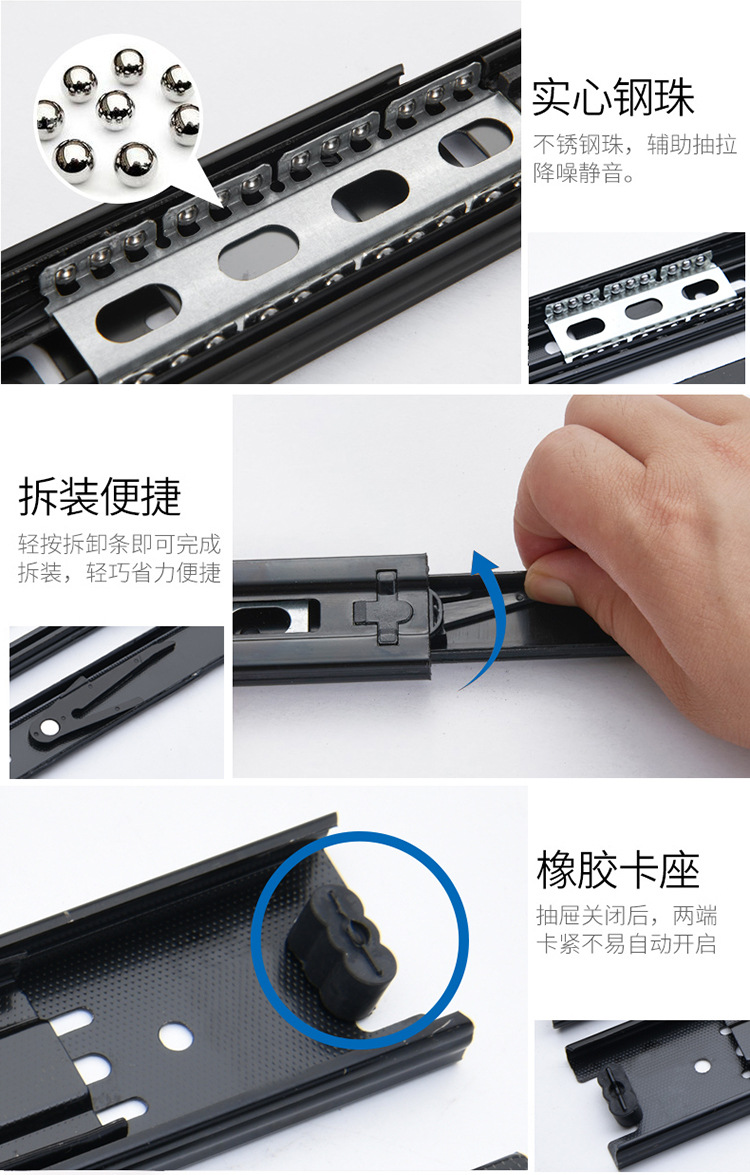 实心钢珠

不锈钢珠，辅助抽拉降噪静音。

拆装便捷

轻按拆卸条即可完成拆装，轻巧省力便捷

橡胶卡座

抽屉关闭后，两端卡紧不易自动开启