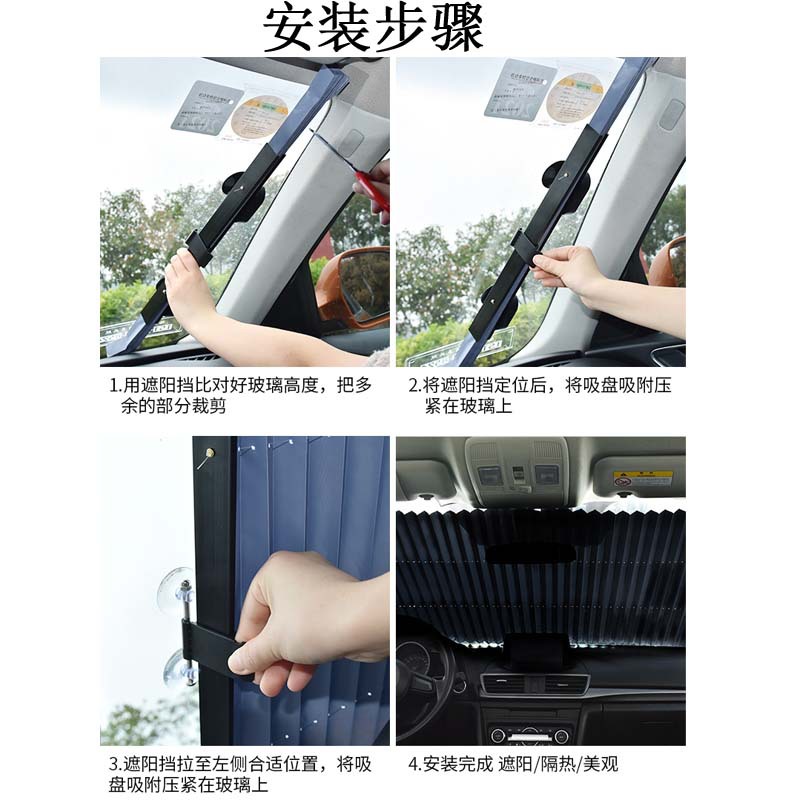 安装步骤

1.用遮阳挡比对好玻璃高度，把多余的部分裁剪

2.将遮阳挡定位后，将吸盘吸附压紧在玻璃上

3.遮阳挡拉至左侧合适位置，将吸盘吸附压紧在玻璃上

4.安装完成 遮阳/隔热/美观