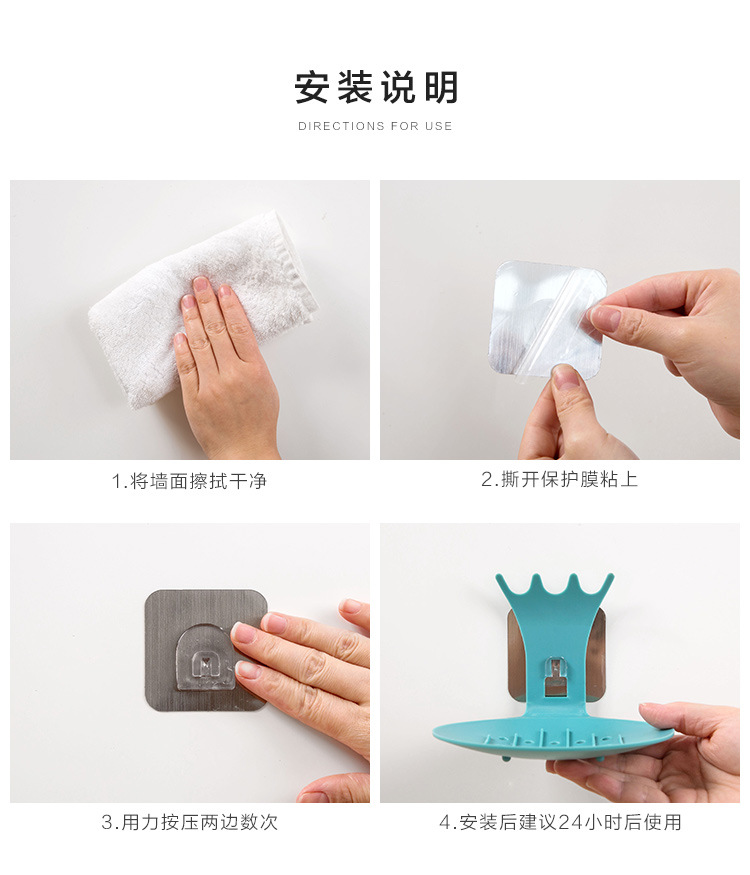 安装说明

DIRECTIONS FOR USE

1.将墙面擦拭干净

2.撕开保护膜粘上

3.用力按压两边数次

4.安装后建议24小时后使用