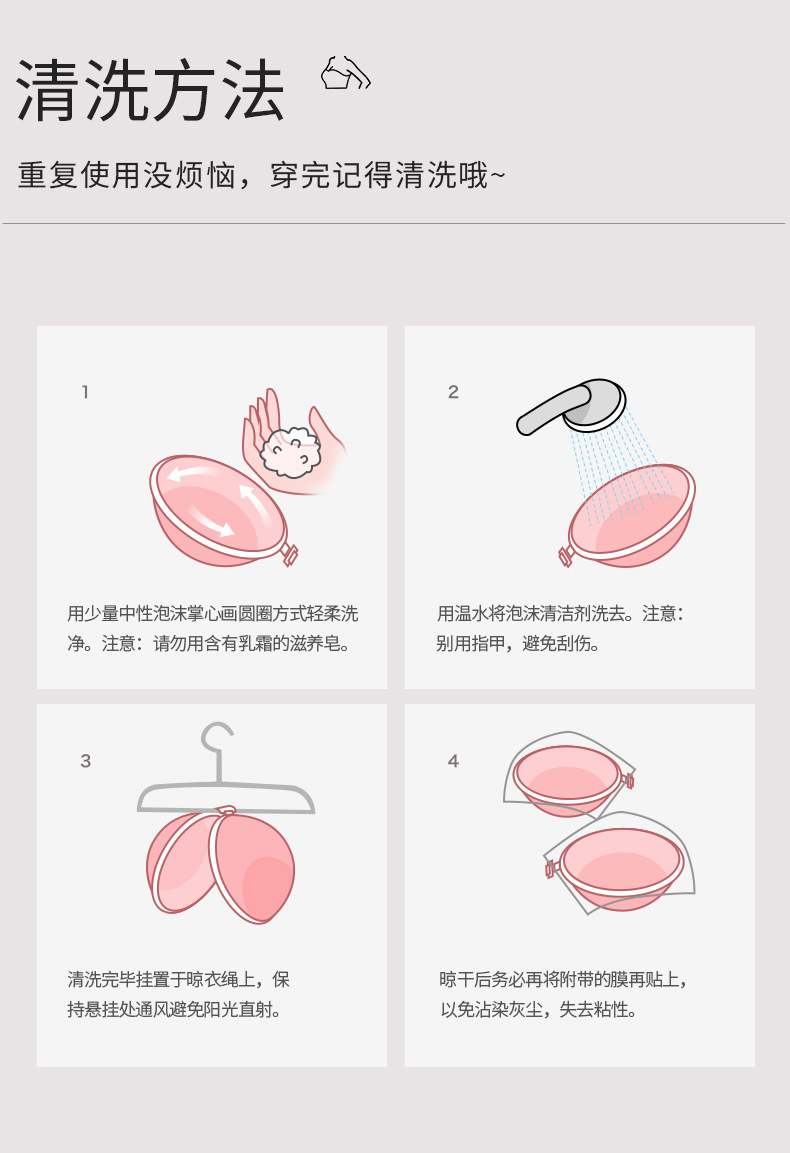 清洗方法

重复使用没烦恼，穿完记得清洗哦~

1

用少量中性泡沫掌心画圆圈方式轻柔洗净。注意：请勿用含有乳霜的滋养皂。

2

用温水将泡沫清洁剂洗去。注意：别用指甲，避免刮伤。

3

清洗完毕挂置于晾衣绳上，保持悬挂处通风避免阳光直射。

4

晾干后务必再将附带的膜再贴上，以免沾染灰尘，失去粘性。