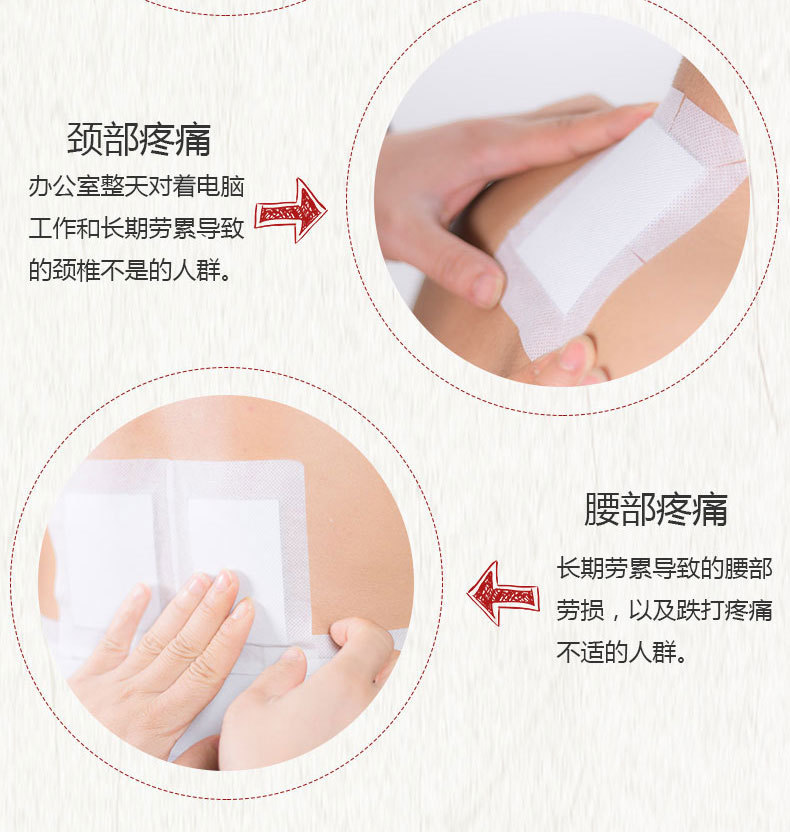 颈部疼痛

办公室整天对着电脑工作和长期劳累导致的颈椎不是的人群。

腰部疼痛

长期劳累导致的腰部劳损，以及跌打疼痛不适的人群。