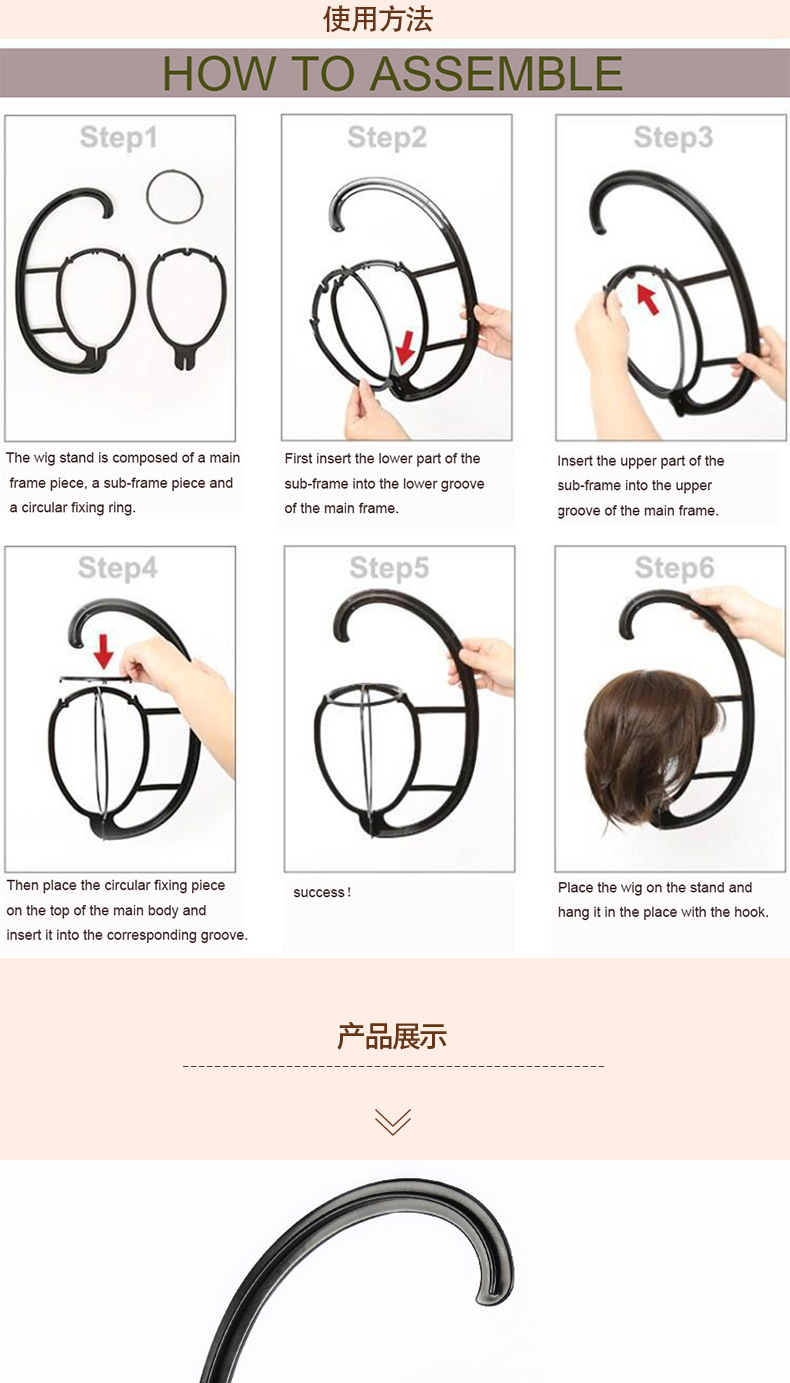 使用方法

HOW TO ASSEMBLE

Step1

The wig stand is composed of a main frame piece, a sub-frame piece and a circular fixing ring.

Step2

First insert the lower part of the sub-frame into the lower groove of the main frame.

Step3

Insert the upper part of the sub-frame into the upper groove of the main frame.

Step4

Then place the circular fixing piece on the top of the main body and insert it into the corresponding groove.

Step5

success!

Step6

Place the wig on the stand and hang it in the place with the hook.

产品展示