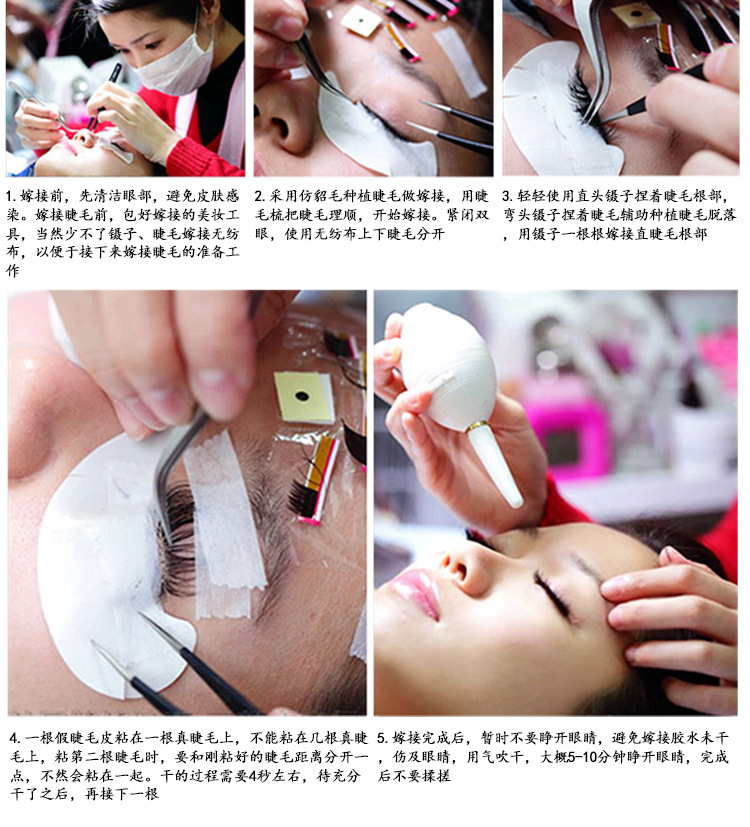 1. 嫁接前，先清洁眼部，避免皮肤感染。嫁接睫毛前，包好嫁接的美妆工具，当然少不了镊子、睫毛嫁接无纺布，以便于接下来嫁接睫毛的准备工作

2. 采用仿貂毛种植睫毛做嫁接，用睫毛梳把睫毛理顺，开始嫁接。紧闭双眼，使用无纺布上下睫毛分开

3. 轻轻使用直头镊子捏着睫毛根部，弯头镊子捏着睫毛辅助种植睫毛脱落，用镊子一根根嫁接直睫毛根部

4. 一根假睫毛皮粘在一根真睫毛上，不能粘在几根真睫毛上，粘第二根睫毛时，要和刚粘好的睫毛距离分开一点，不然会粘在一起。干的过程需要4秒左右，待充分干了之后，再接下一根

5. 嫁接完成后，暂时不要睁开眼睛，避免嫁接胶水未干，伤及眼睛，用气吹干，大概5-10分钟睁开眼睛，完成后不要揉搓