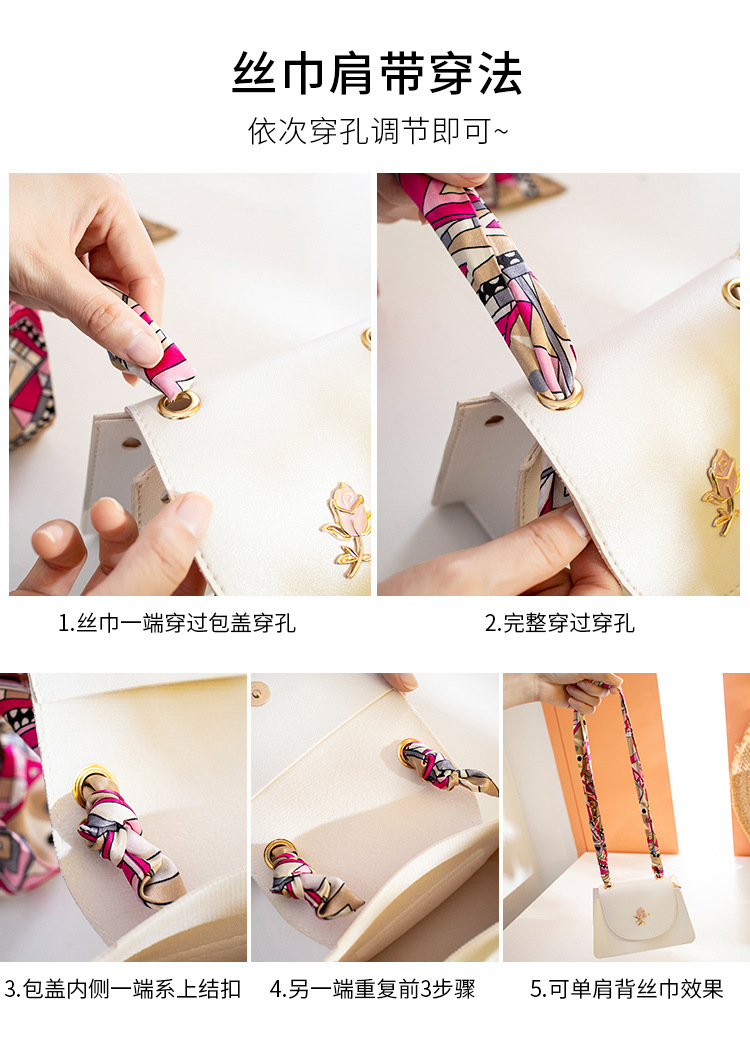 丝巾肩带穿法

依次穿孔调节即可~

1.丝巾一端穿过包盖穿孔

2.完整穿过穿孔

3.包盖内侧一端系上结扣

4.另一端重复前3步骤

5.可单肩背丝巾效果