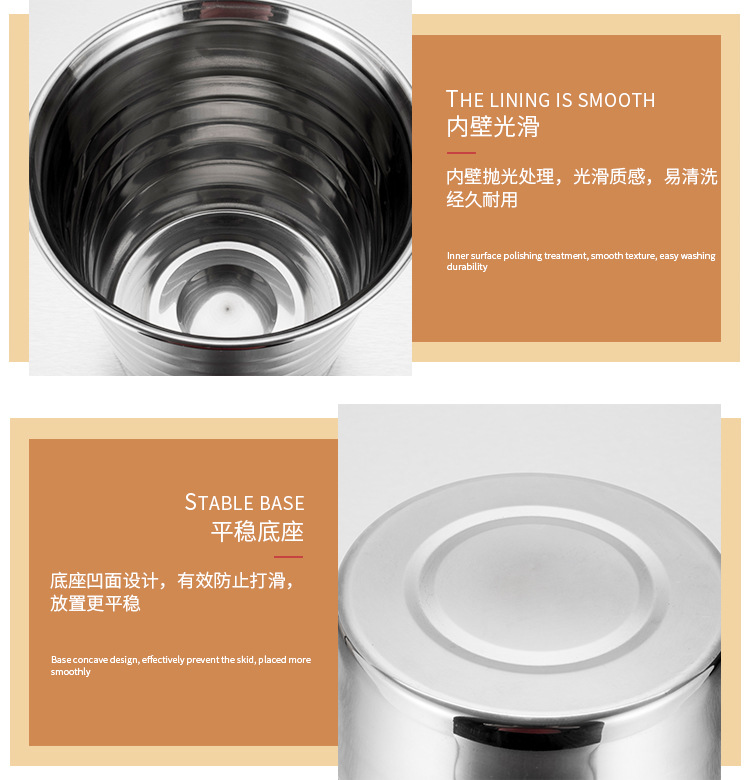 THE LINING IS SMOOTH
内壁光滑

内壁抛光处理，光滑质感，易清洗经久耐用

Inner surface polishing treatment, smooth texture, easy washing durability

STABLE BASE
平稳底座

底座凹面设计，有效防止打滑，放置更平稳

Base concave design, effectively prevent the skid, placed more smoothly