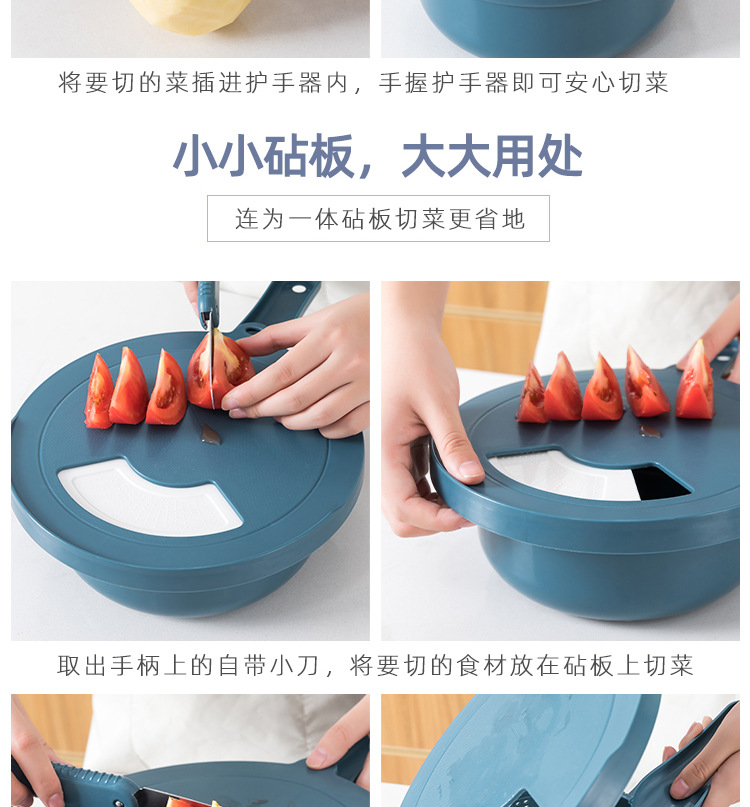 将要切的菜插进护手器内，手握护手器即可安心切菜

小小砧板，大大用处

连为一体砧板切菜更省地

取出手柄上的自带小刀，将要切的食材放在砧板上切菜