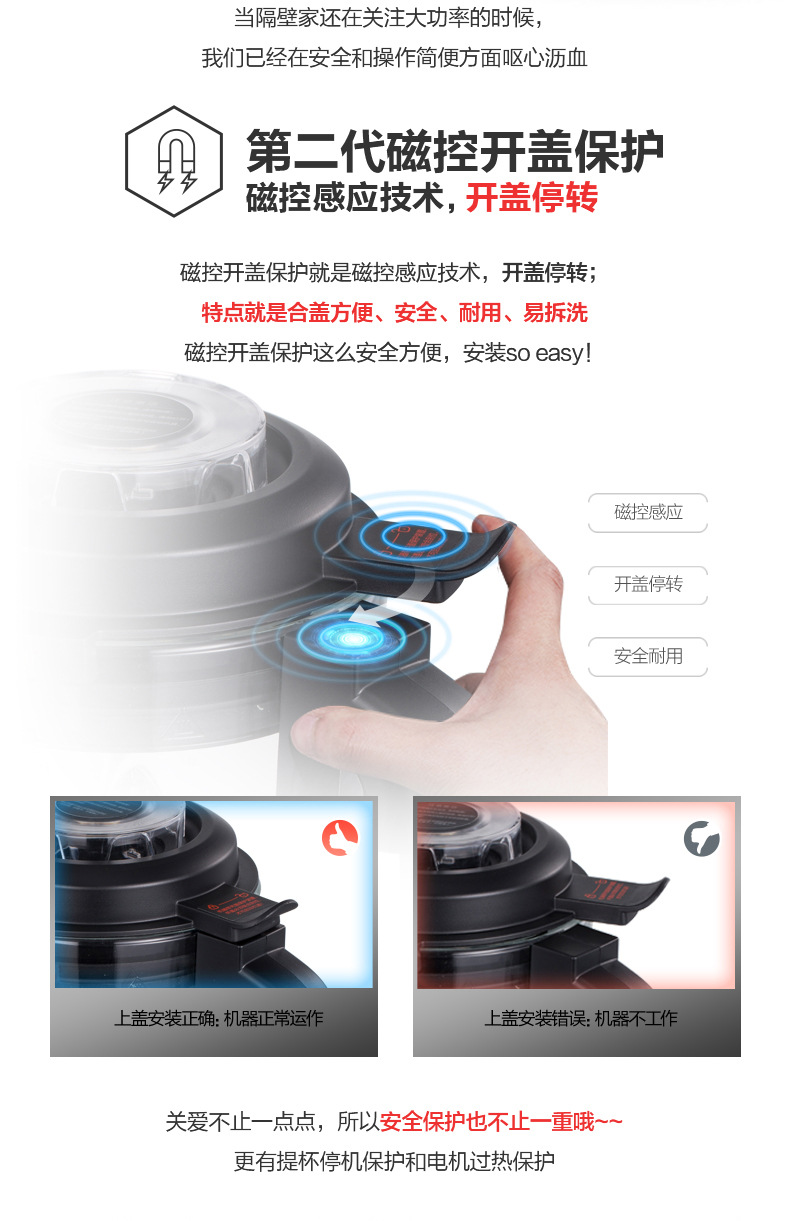 当隔壁家还在关注大功率的时候，
我们已经在安全和操作简便方面呕心沥血

第二代磁控开盖保护
磁控感应技术，开盖停转

磁控开盖保护就是磁控感应技术，开盖停转；
特点就是合盖方便、安全、耐用、易拆洗
磁控开盖保护这么安全方便，安装so easy！

磁控感应

开盖停转

安全耐用

上盖安装正确：机器正常运作

上盖安装错误：机器不工作

关爱不止一点点，所以安全保护也不止一重哦~~
更有提杯停机保护和电机过热保护