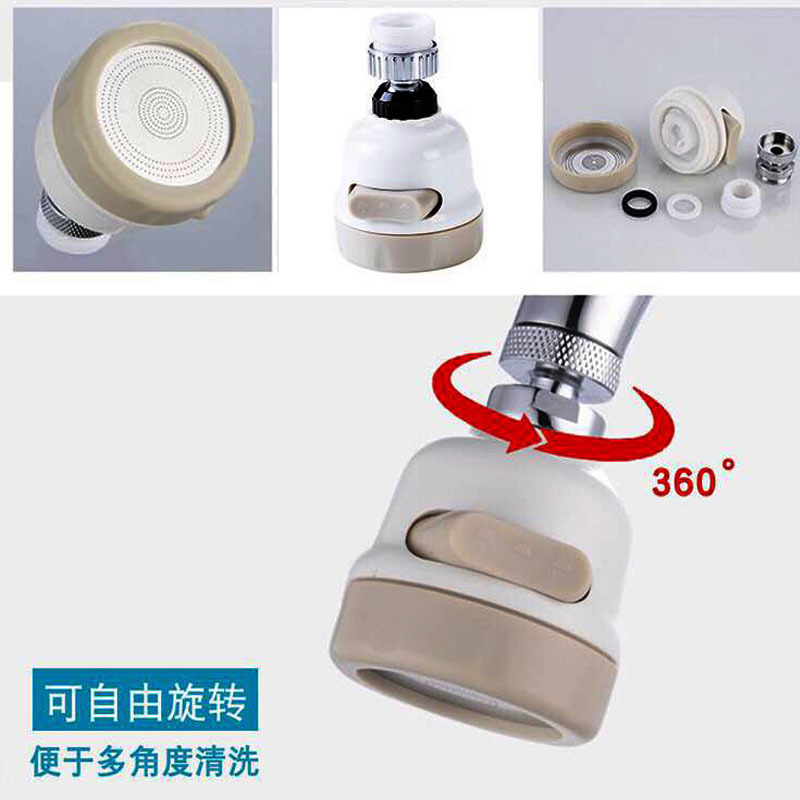 360°

可自由旋转

便于多角度清洗