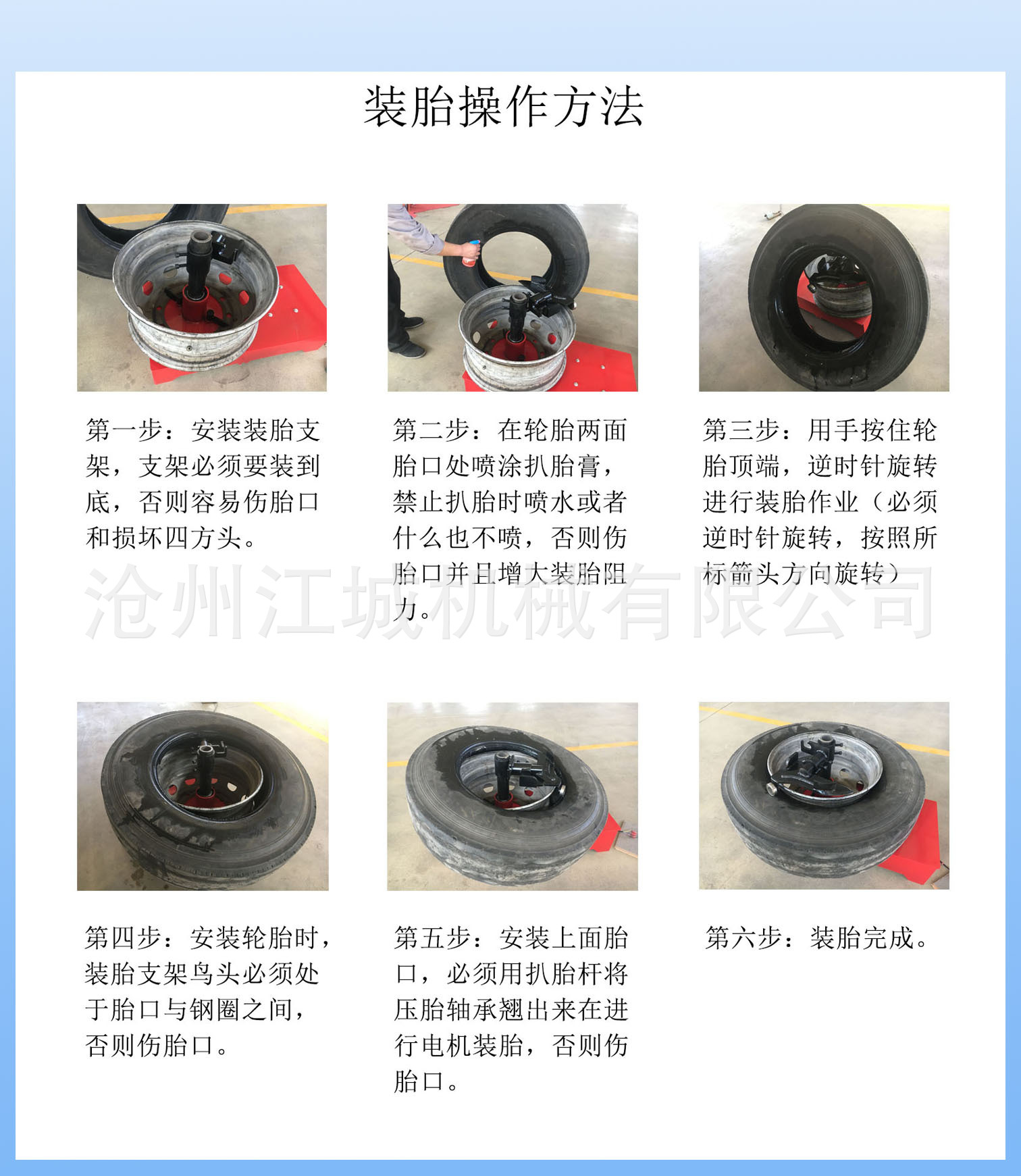 装胎操作方法

第一步：安装装胎支架，支架必须要装到底，否则容易伤胎口和损坏四方头。

第二步：在轮胎两面胎口处喷涂扒胎膏，禁止扒胎时喷水或者什么也不喷，否则伤胎口并且增大装胎阻力。

第三步：用手按住轮胎顶端，逆时针旋转进行装胎作业（必须逆时针旋转，按照所标箭头方向旋转）

沧州江城机械有限公司

第四步：安装轮胎时，装胎支架鸟头必须处于胎口与钢圈之间，否则伤胎口。

第五步：安装上面胎口，必须用扒胎杆将压胎轴承翘出来在进行电机装胎，否则伤胎口。

第六步：装胎完成。