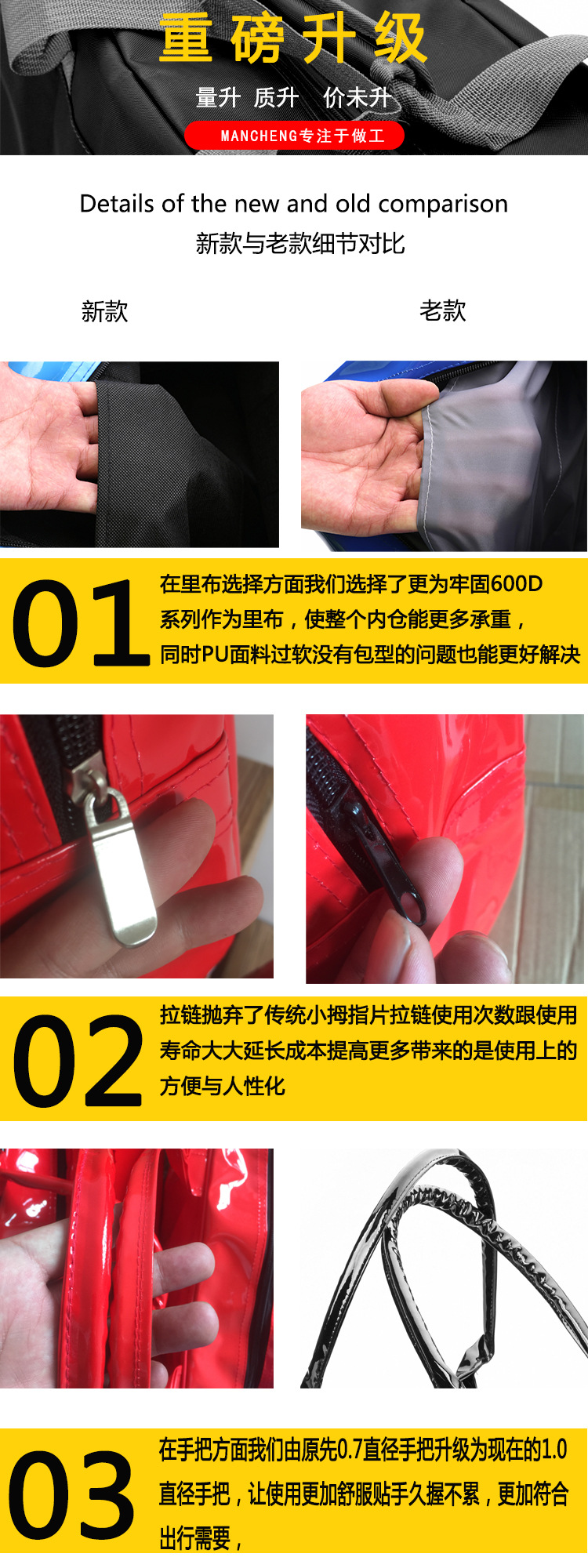 重磅升级

量升 质升 价未升

MANCHENG专注于做工

Details of the new and old comparison

新款与老款细节对比

新款

老款

01

在里布选择方面我们选择了更为牢固600D系列作为里布，使整个内仓能更多承重，同时PU面料过软没有包型的问题也能更好解决

02

拉链抛弃了传统小拇指片拉链使用次数跟使用寿命大大延长成本提高更多带来的是使用上的方便与人性化

03

在手把方面我们由原先0.7直径手把升级为现在的1.0直径手把，让使用更加舒服贴手久握不累，更加符合出行需要，