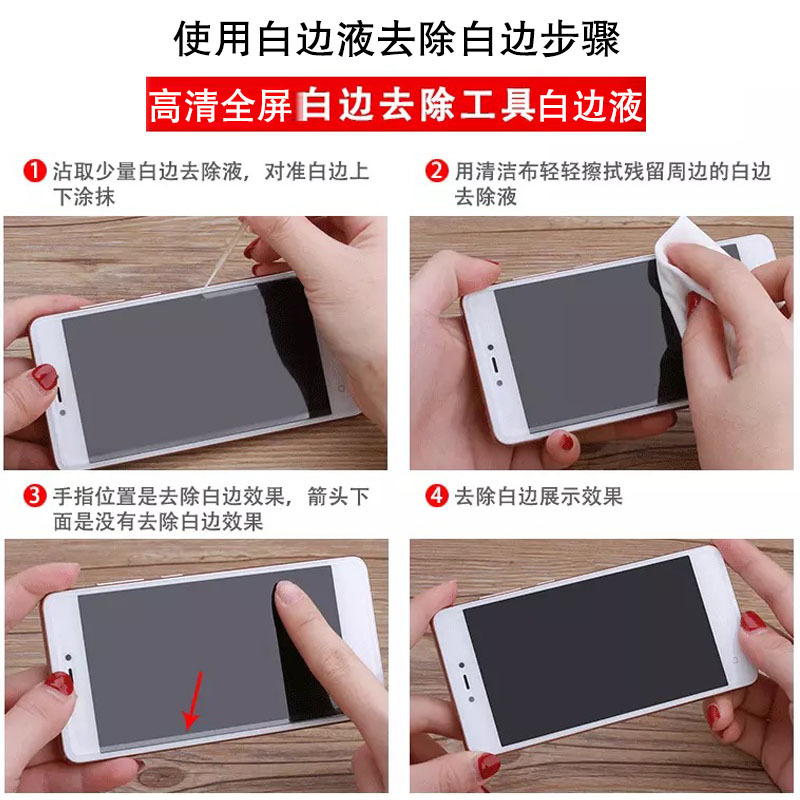 使用白边液去除白边步骤

高清全屏白边去除工具白边液

1 沾取少量白边去除液，对准白边上下涂抹

2 用清洁布轻轻擦拭残留周边的白边去除液

3 手指位置是去除白边效果，箭头下面是没有去除白边效果

4 去除白边展示效果