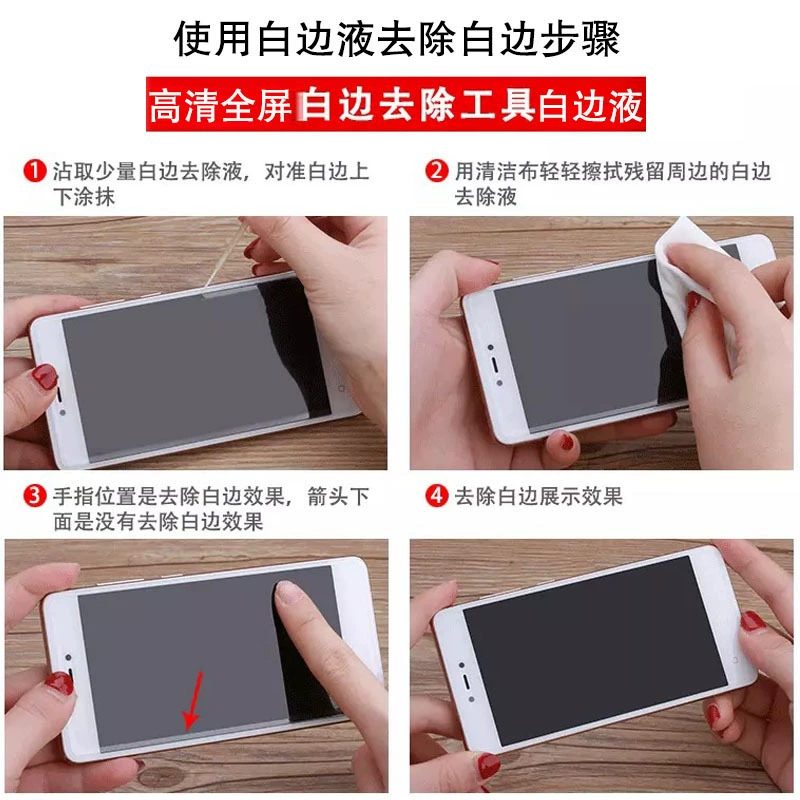 使用白边液去除白边步骤

高清全屏白边去除工具白边液

1 沾取少量白边去除液，对准白边上下涂抹

2 用清洁布轻轻擦拭残留周边的白边去除液

3 手指位置是去除白边效果，箭头下面是没有去除白边效果

4 去除白边展示效果