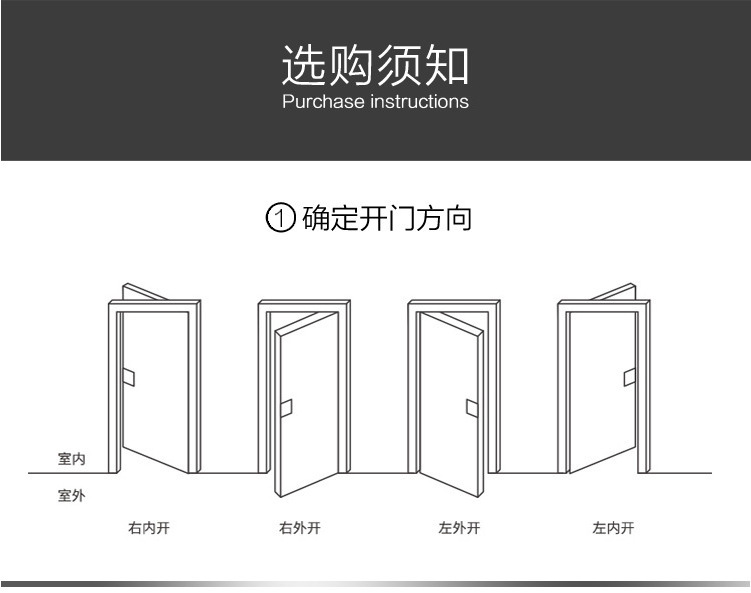 选购须知
Purchase instructions

① 确定开门方向

室内
室外

右内开　右外开　左外开　左内开