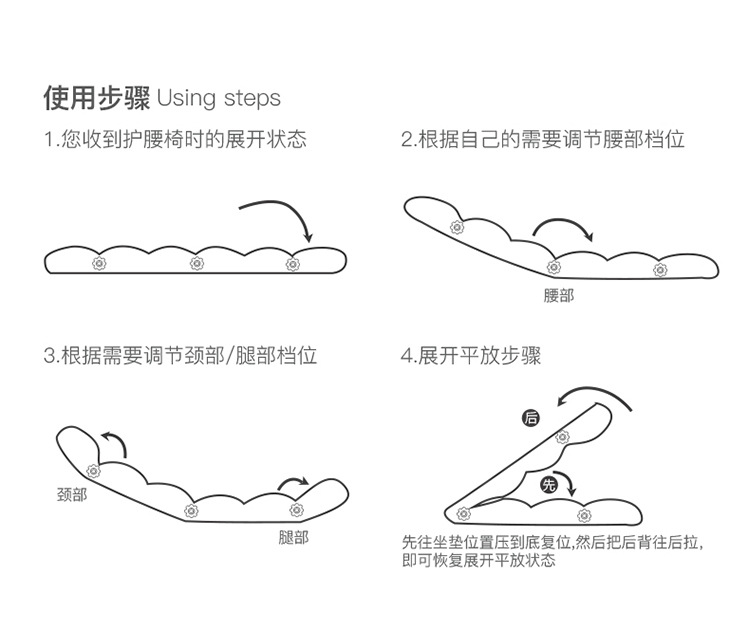 使用步骤 Using steps

1.您收到护腰椅时的展开状态

2.根据自己的需要调节腰部档位

腰部

3.根据需要调节颈部/腿部档位

颈部

腿部

4.展开平放步骤

后

先

先往坐垫位置压到底复位,然后把后背往后拉,即可恢复展开平放状态