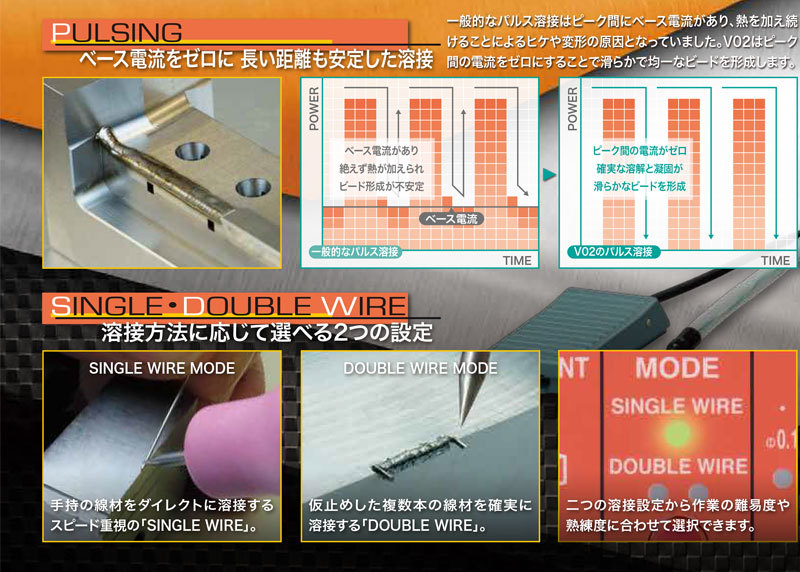 PULSING
ベース電流をゼロに 長い距離も安定した溶接

一般的なパルス溶接はピーク間にベース電流があり、熱を加え続けることによるヒケや変形の原因となっていました。V02はピーク間の電流をゼロにすることで滑らかで均一なビードを形成します。

POWER
ベース電流があり
絶えず熱が加えられ
ビード形成が不安定
ベース電流
一般的なパルス溶接
TIME

POWER
ピーク間の電流がゼロ
確実な溶解と凝固が
滑らかなビードを形成
V02のパルス溶接
TIME

SINGLE・DOUBLE WIRE
溶接方法に応じて選べる2つの設定

SINGLE WIRE MODE
手持の線材をダイレクトに溶接するスピード重視の「SINGLE WIRE」。

DOUBLE WIRE MODE
仮止めした複数本の線材を確実に溶接する「DOUBLE WIRE」。

NT
MODE
SINGLE WIRE
DOUBLE WIRE
Φ0.1
二つの溶接設定から作業の難易度や熟練度に合わせて選択できます。