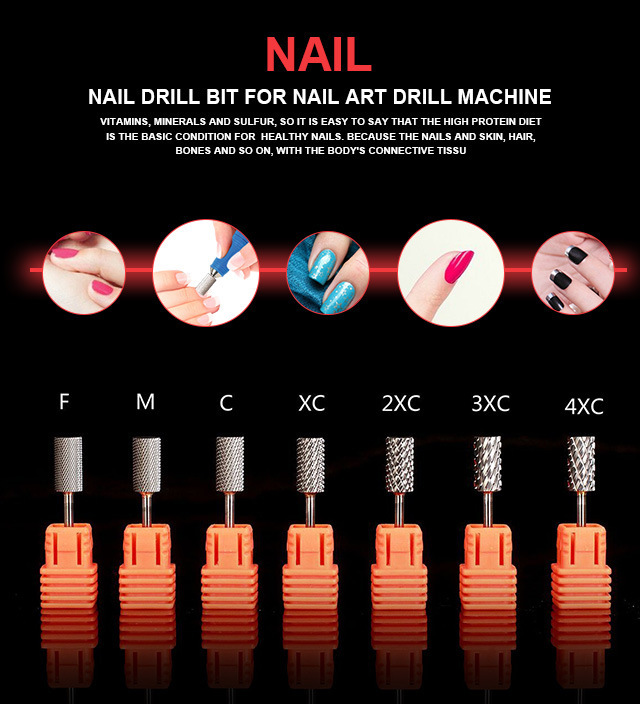 NAIL

NAIL DRILL BIT FOR NAIL ART DRILL MACHINE

VITAMINS, MINERALS AND SULFUR, SO IT IS EASY TO SAY THAT THE HIGH PROTEIN DIET IS THE BASIC CONDITION FOR HEALTHY NAILS. BECAUSE THE NAILS AND SKIN, HAIR, BONES AND SO ON, WITH THE BODY'S CONNECTIVE TISSU

F M C XC 2XC 3XC 4XC