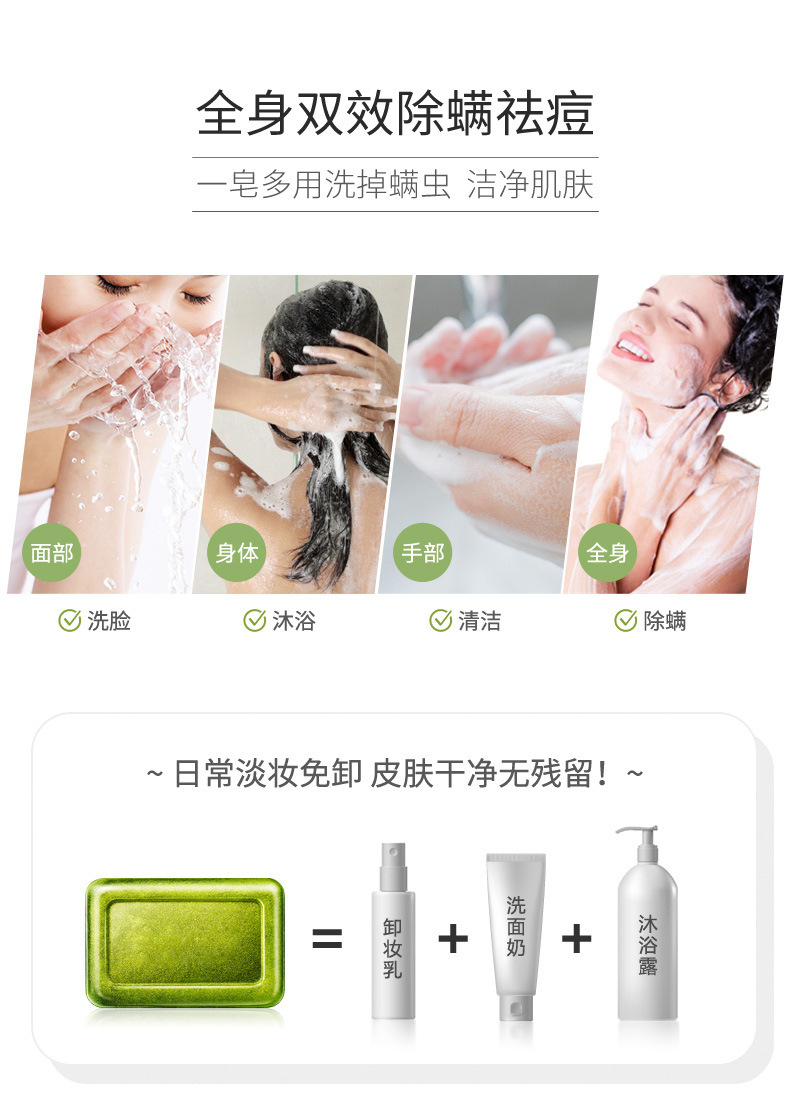 全身双效除螨祛痘

一皂多用洗掉螨虫 洁净肌肤

面部

身体

手部

全身

洗脸

沐浴

清洁

除螨

~ 日常淡妆免卸 皮肤干净无残留！~

=

卸妆乳

+

洗面奶

+

沐浴露