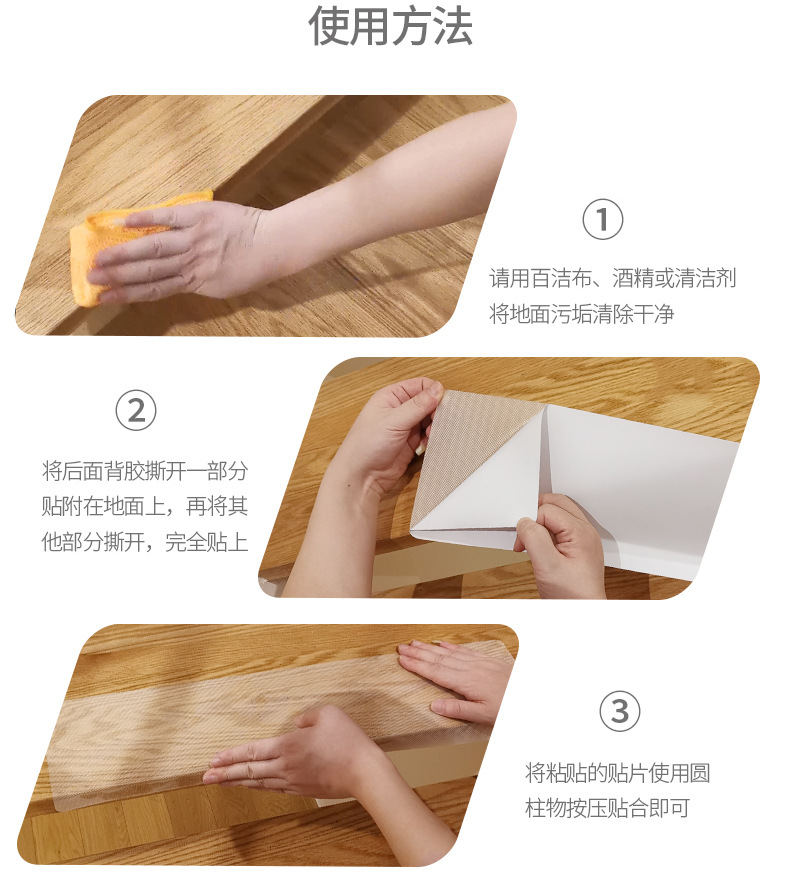 使用方法

①

请用百洁布、酒精或清洁剂将地面污垢清除干净

②

将后面背胶撕开一部分贴附在地面上，再将其他部分撕开，完全贴上

③

将粘贴的贴片使用圆柱物按压贴合即可