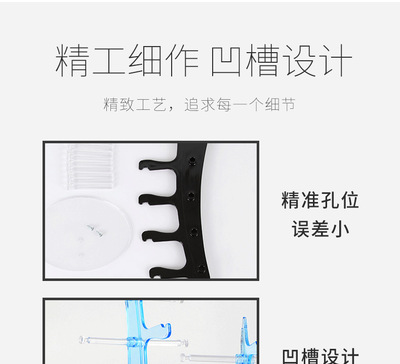 精工细作 凹槽设计

精致工艺，追求每一个细节

精准孔位
误差小

凹槽设计