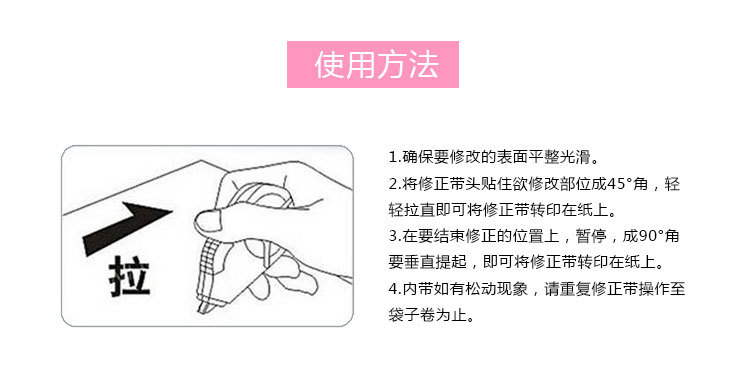 使用方法

拉

1.确保要修改的表面平整光滑。
2.将修正带头贴住欲修改部位成45°角，轻轻拉直即可将修正带转印在纸上。
3.在要结束修正的位置上，暂停，成90°角要垂直提起，即可将修正带转印在纸上。
4.内带如有松动现象，请重复修正带操作至袋子卷为止。