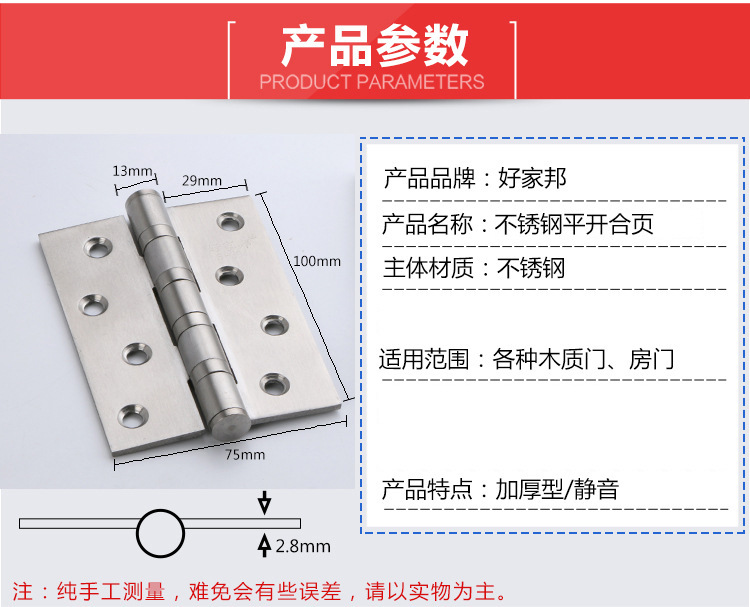 产品参数
PRODUCT PARAMETERS

13mm
29mm
100mm
75mm
2.8mm

产品品牌：好家邦
产品名称：不锈钢平开合页
主体材质：不锈钢
适用范围：各种木质门、房门
产品特点：加厚型/静音

注：纯手工测量，难免会有些误差，请以实物为主。