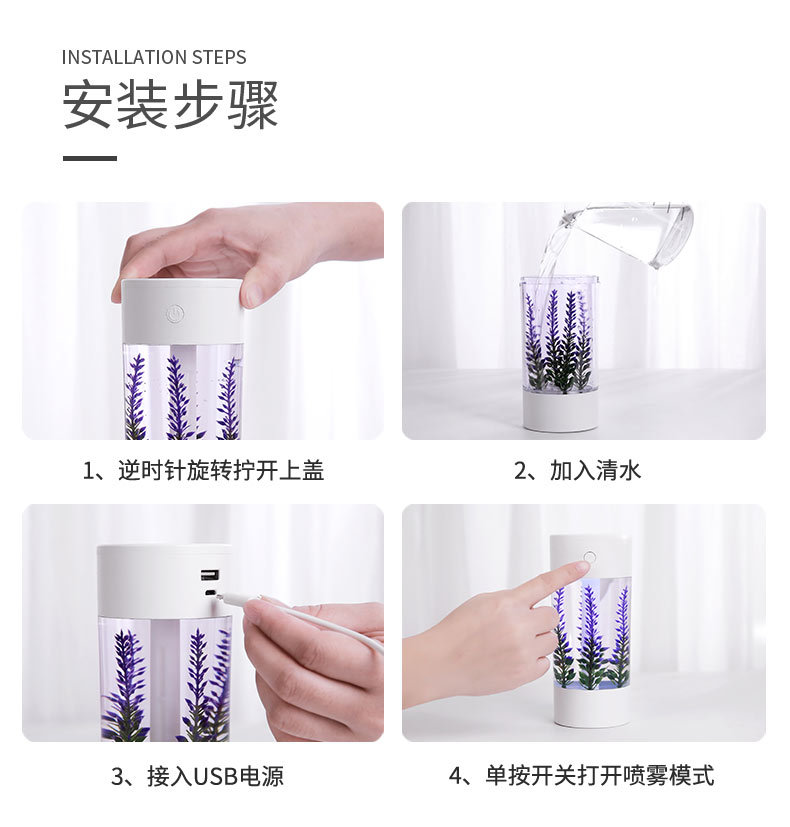 INSTALLATION STEPS

安装步骤

1、逆时针旋转拧开上盖

2、加入清水

3、接入USB电源

4、单按开关打开喷雾模式