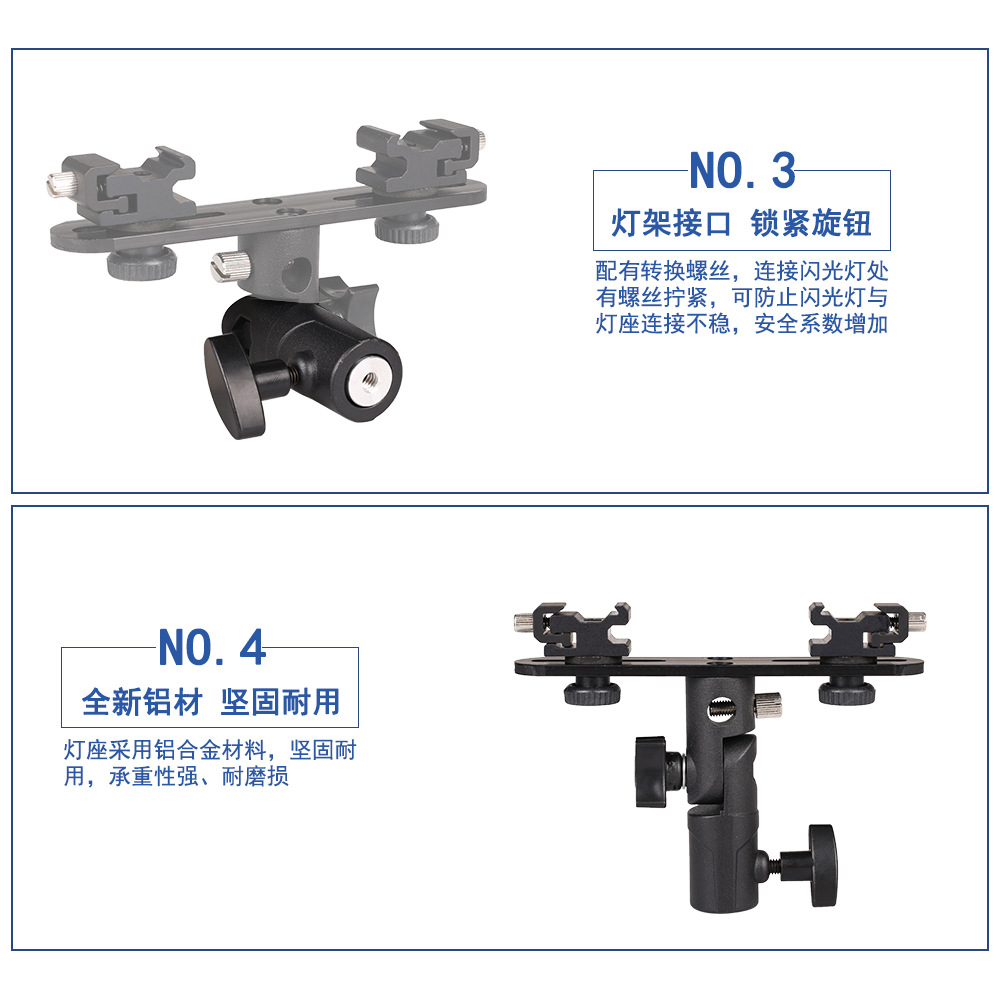 NO. 3

灯架接口 锁紧旋钮

配有转换螺丝，连接闪光灯处有螺丝拧紧，可防止闪光灯与灯座连接不稳，安全系数增加

NO. 4

全新铝材 坚固耐用

灯座采用铝合金材料，坚固耐用，承重性强、耐磨损