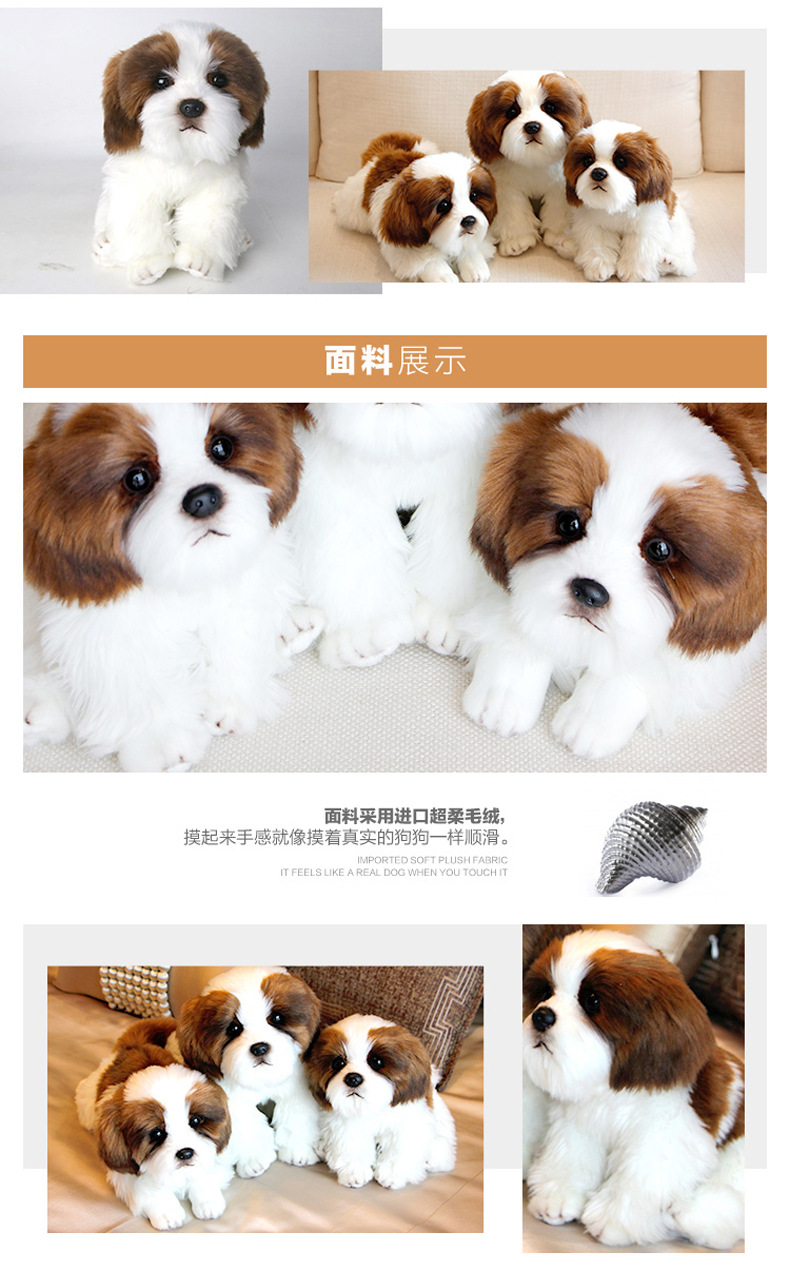 面料展示

面料采用进口超柔毛绒,
摸起来手感就像摸着真实的狗狗一样顺滑。

IMPORTED SOFT PLUSH FABRIC
IT FEELS LIKE A REAL DOG WHEN YOU TOUCH IT