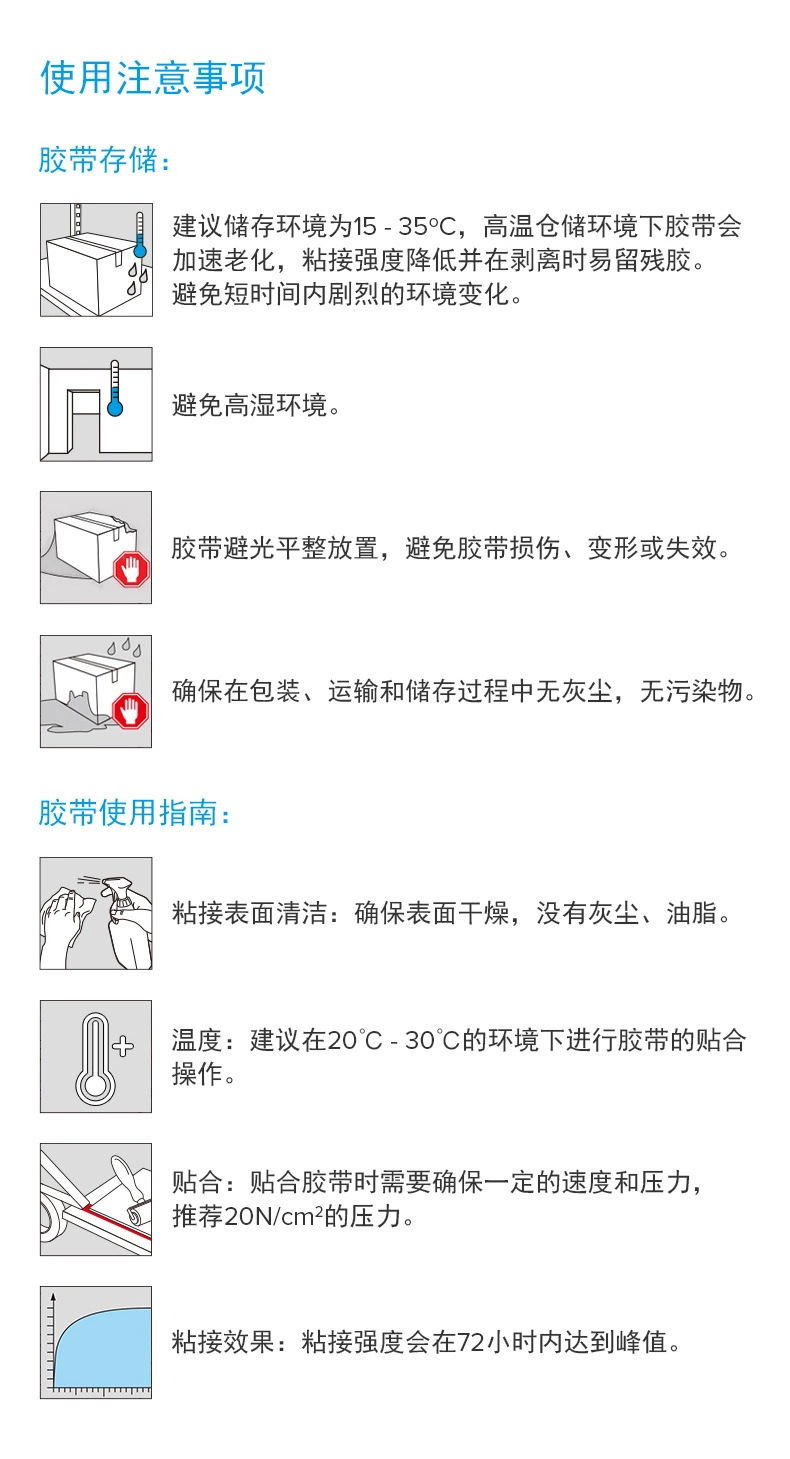 使用注意事项

胶带存储：

建议储存环境为15 - 35°C，高温仓储环境下胶带会加速老化，粘接强度降低并在剥离时易留残胶。避免短时间内剧烈的环境变化。

避免高湿环境。

胶带避光平整放置，避免胶带损伤、变形或失效。

确保在包装、运输和储存过程中无灰尘，无污染物。

胶带使用指南：

粘接表面清洁：确保表面干燥，没有灰尘、油脂。

温度：建议在20°C - 30°C的环境下进行胶带的贴合操作。

贴合：贴合胶带时需要确保一定的速度和压力，推荐20N/cm²的压力。

粘接效果：粘接强度会在72小时内达到峰值。