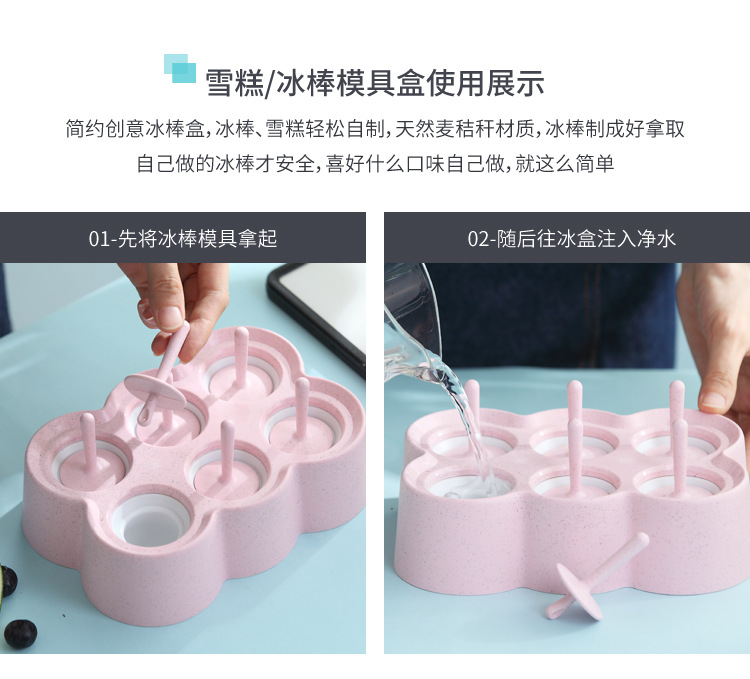 雪糕/冰棒模具盒使用展示

简约创意冰棒盒，冰棒、雪糕轻松自制，天然麦秸秆材质，冰棒制成好拿取
自己做的冰棒才安全，喜好什么口味自己做，就这么简单

01-先将冰棒模具拿起

02-随后往冰盒注入净水