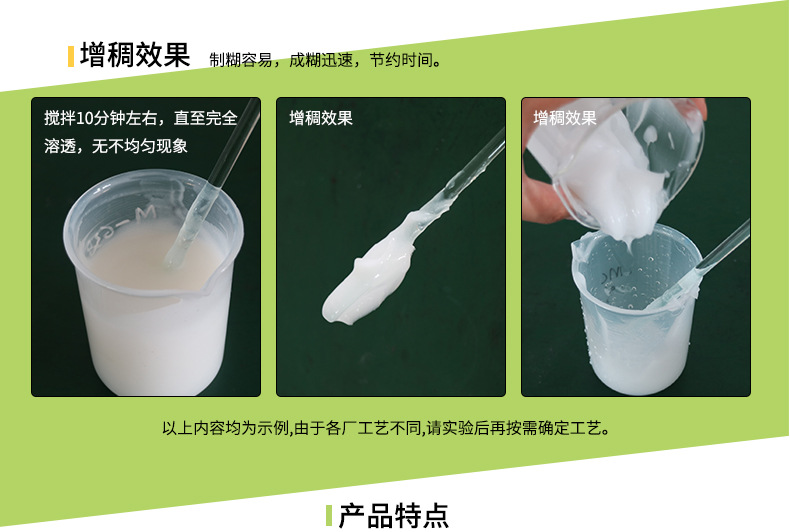 增稠效果 制糊容易，成糊迅速，节约时间。

搅拌10分钟左右，直至完全溶透，无不均匀现象

增稠效果

增稠效果

以上内容均为示例,由于各厂工艺不同,请实验后再按需确定工艺。

产品特点