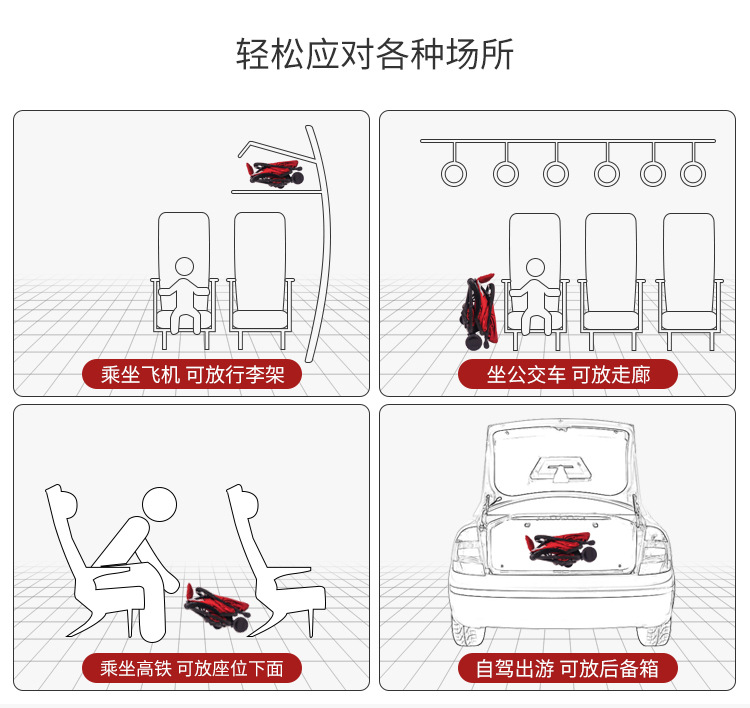 轻松应对各种场所

乘坐飞机 可放行李架

坐公交车 可放走廊

乘坐高铁 可放座位下面

自驾出游 可放后备箱