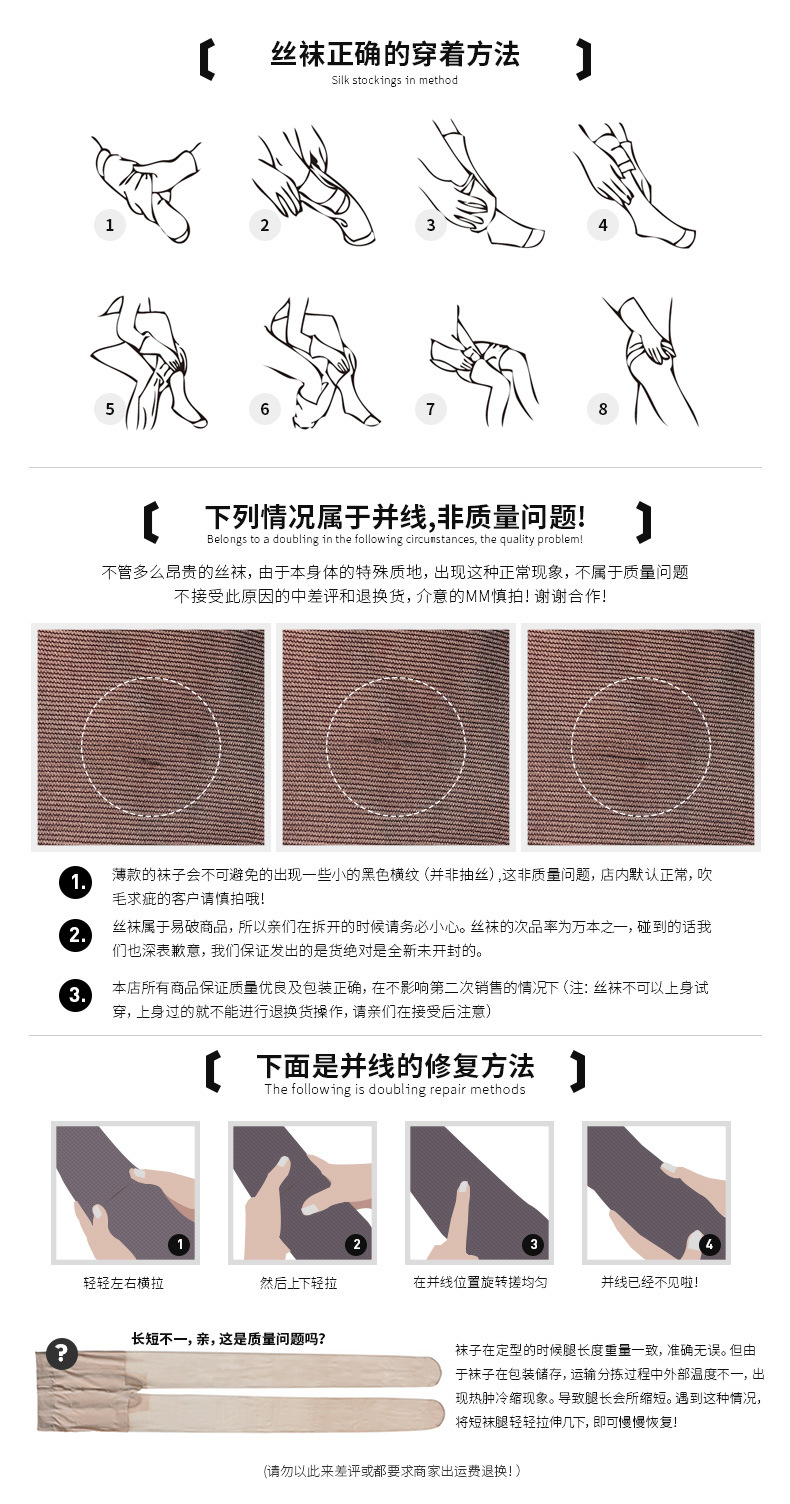 丝袜正确的穿着方法
Silk stockings in method

1
2
3
4
5
6
7
8

下列情况属于并线,非质量问题!
Belongs to a doubling in the following circumstances, the quality problem!

不管多么昂贵的丝袜，由于本身体的特殊质地，出现这种正常现象，不属于质量问题
不接受此原因的中差评和退换货，介意的MM慎拍！谢谢合作！

1. 薄款的袜子会不可避免的出现一些小的黑色横纹（并非抽丝）,这非质量问题，店内默认正常，吹毛求疵的客户请慎拍哦！

2. 丝袜属于易破商品，所以亲们在拆开的时候请务必小心。丝袜的次品率为万本之一，碰到的话我们也深表歉意，我们保证发出的是货绝对是全新未开封的。

3. 本店所有商品保证质量优良及包装正确，在不影响第二次销售的情况下（注：丝袜不可以上身试穿，上身过的就不能进行退换货操作，请亲们在接受后注意）

下面是并线的修复方法
The following is doubling repair methods

1
轻轻左右横拉
2
然后上下轻拉
3
在并线位置旋转搓均匀
4
并线已经不见啦！

?
长短不一，亲，这是质量问题吗？

袜子在定型的时候腿长度重量一致，准确无误。但由于袜子在包装储存，运输分拣过程中外部温度不一，出现热肿冷缩现象。导致腿长会所缩短。遇到这种情况，将短袜腿轻轻拉伸几下，即可慢慢恢复！

（请勿以此来差评或都要求商家出运费退换！）