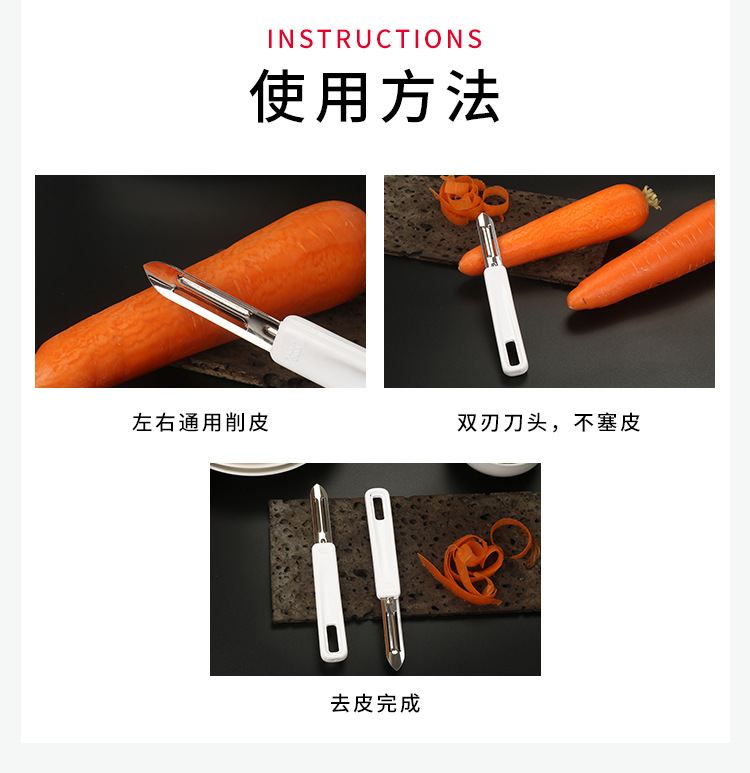 INSTRUCTIONS
使用方法

左右通用削皮

双刃刀头，不塞皮

去皮完成