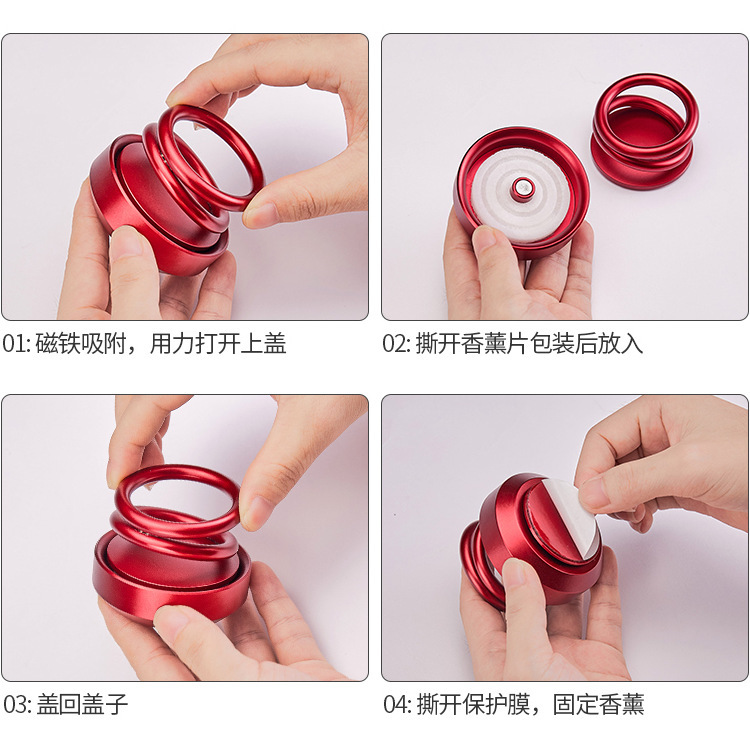 01: 磁铁吸附，用力打开上盖

02: 撕开香薰片包装后放入

03: 盖回盖子

04: 撕开保护膜，固定香薰