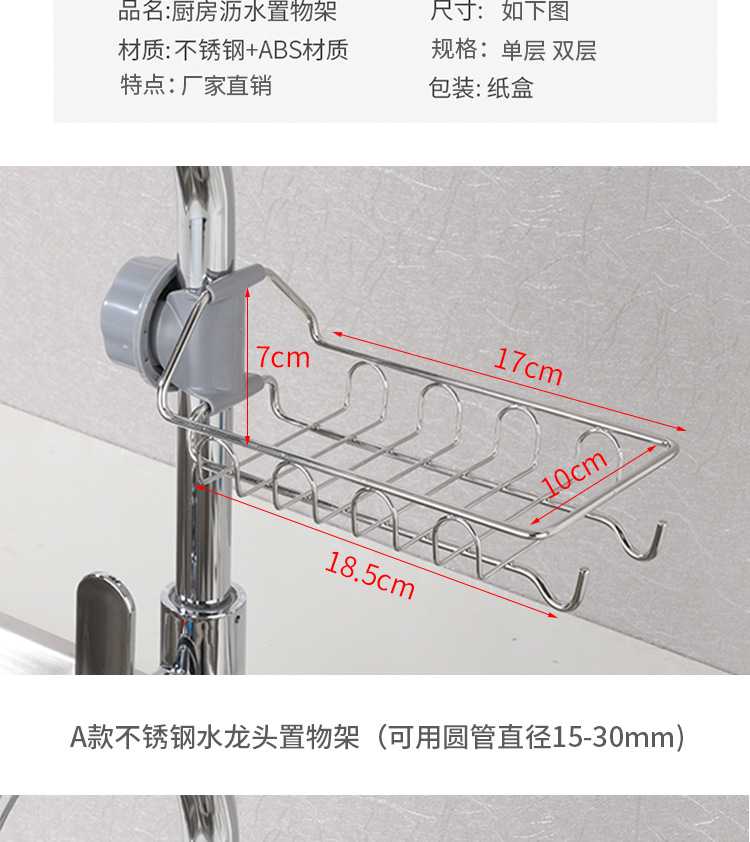 品名:厨房沥水置物架
材质: 不锈钢+ABS材质
特点: 厂家直销

尺寸: 如下图
规格: 单层 双层
包装: 纸盒

7cm
17cm
10cm
18.5cm

A款不锈钢水龙头置物架（可用圆管直径15-30mm）