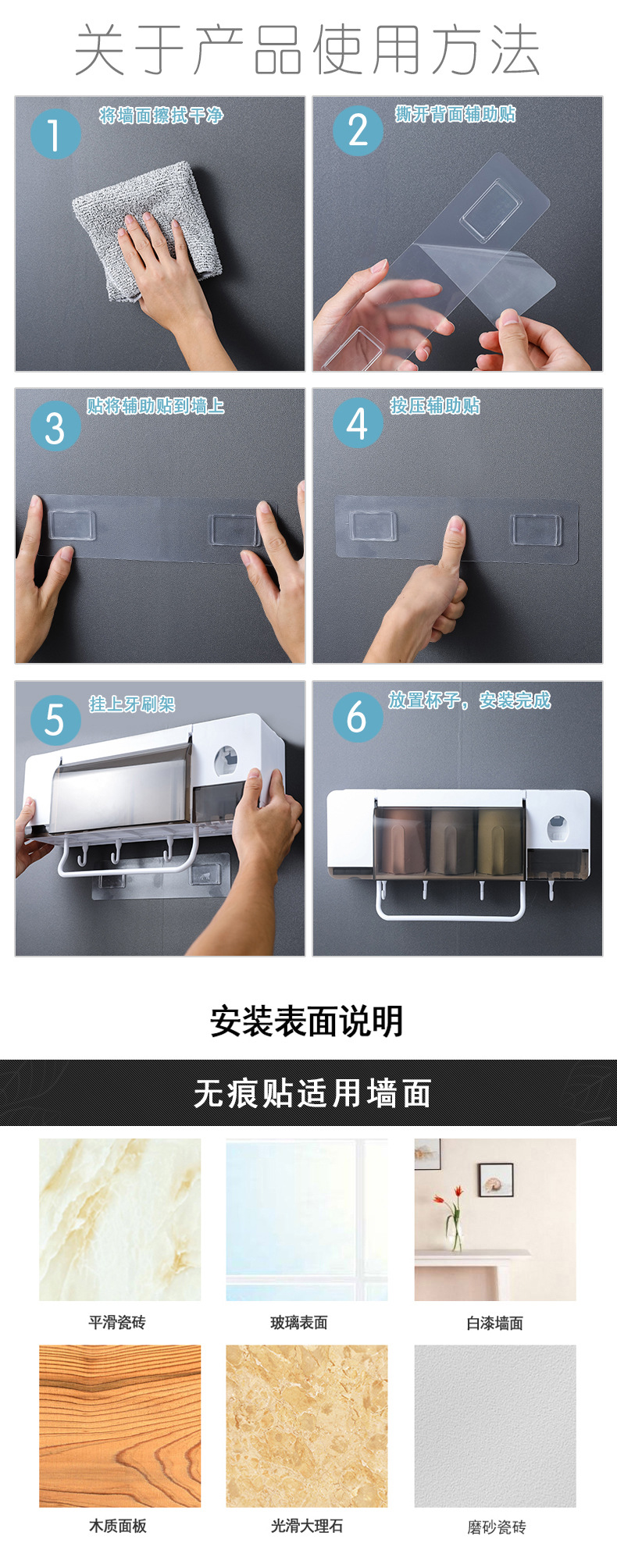 关于产品使用方法

1 将墙面擦拭干净

2 撕开背面辅助贴

3 贴将辅助贴到墙上

4 按压辅助贴

5 挂上牙刷架

6 放置杯子，安装完成

安装表面说明

无痕贴适用墙面

平滑瓷砖

玻璃表面

白漆墙面

木质面板

光滑大理石

磨砂瓷砖