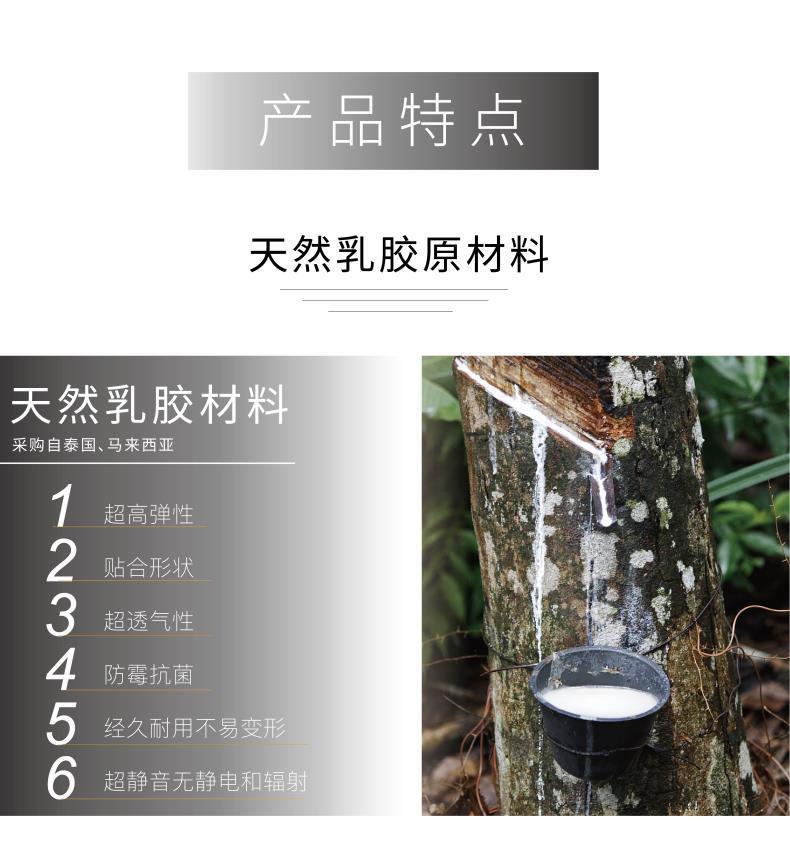 产品特点

天然乳胶原材料

天然乳胶材料
采购自泰国、马来西亚

1 超高弹性
2 贴合形状
3 超透气性
4 防霉抗菌
5 经久耐用不易变形
6 超静音无静电和辐射