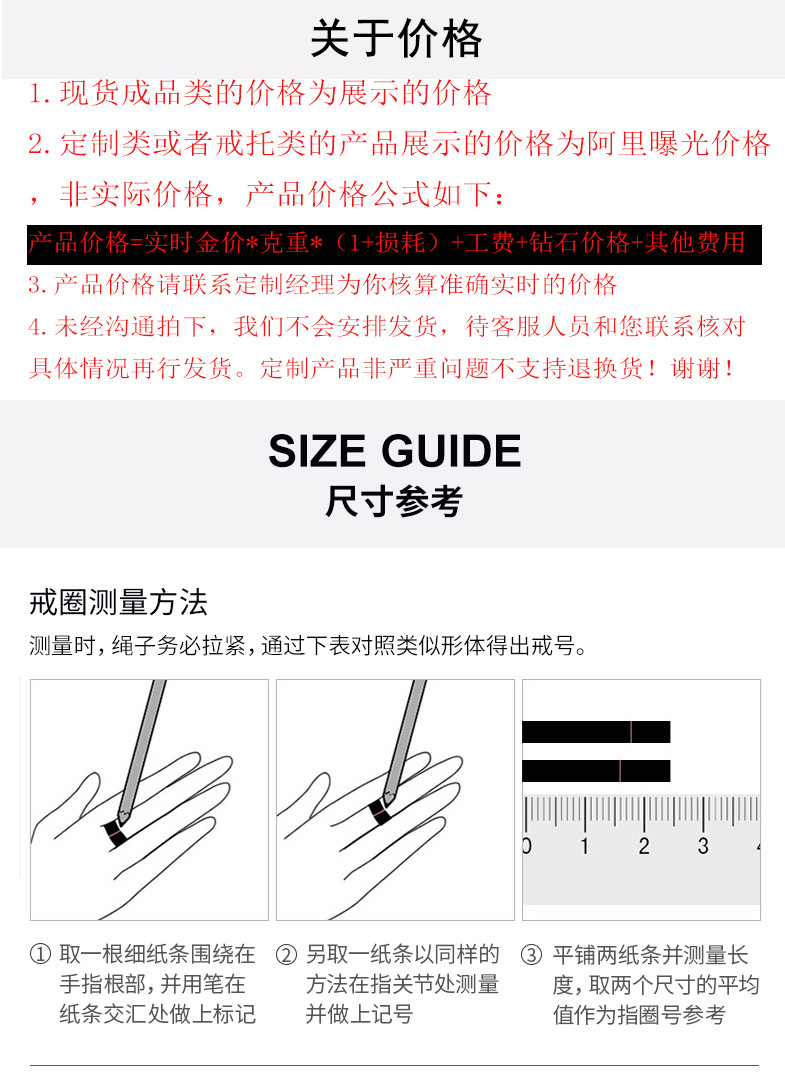 关于价格

1. 现货成品类的价格为展示的价格

2. 定制类或者戒托类的产品展示的价格为阿里曝光价格，非实际价格，产品价格公式如下：

产品价格=实时金价*克重*（1+损耗）+工费+钻石价格+其他费用

3. 产品价格请联系定制经理为你核算准确实时的价格

4. 未经沟通拍下，我们不会安排发货，待客服人员和您联系核对具体情况再行发货。定制产品非严重问题不支持退换货！谢谢！

SIZE GUIDE
尺寸参考

戒圈测量方法

测量时，绳子务必拉紧，通过下表对照类似形体得出戒号。

0 1 2 3 4

① 取一根细纸条围绕在手指根部，并用笔在纸条交汇处做上标记

② 另取一纸条以同样的方法在指关节处测量并做上记号

③ 平铺两纸条并测量长度，取两个尺寸的平均值作为指圈号参考