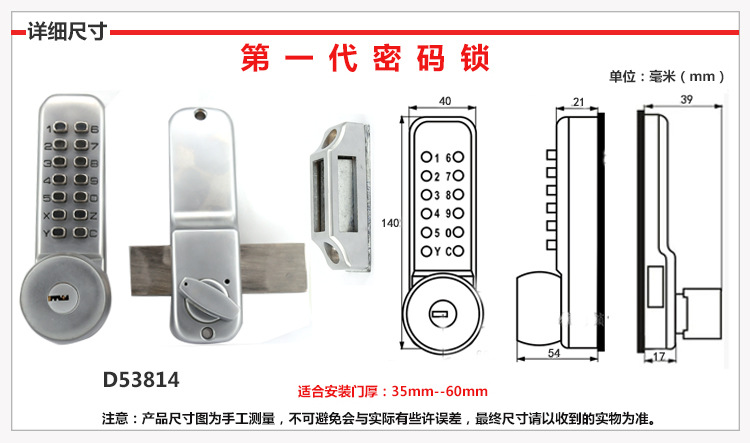 详细尺寸

第一代密码锁

单位：毫米（mm）

1 6
2 7
3 8
4 9
5 0
X Z
Y C

40
1 6
2 7
3 8
4 9
5 0
Y C
140

21
54

39
17

D53814

适合安装门厚：35mm--60mm

注意：产品尺寸图为手工测量，不可避免会与实际有些许误差，最终尺寸请以收到的实物为准。