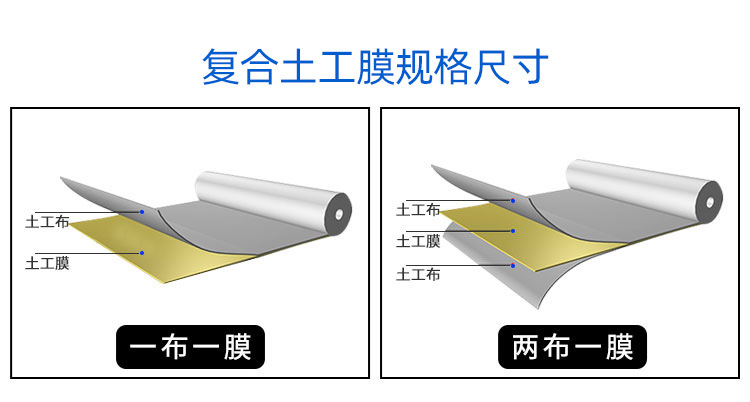 复合土工膜规格尺寸

土工布

土工膜

一布一膜

土工布

土工膜

土工布

两布一膜