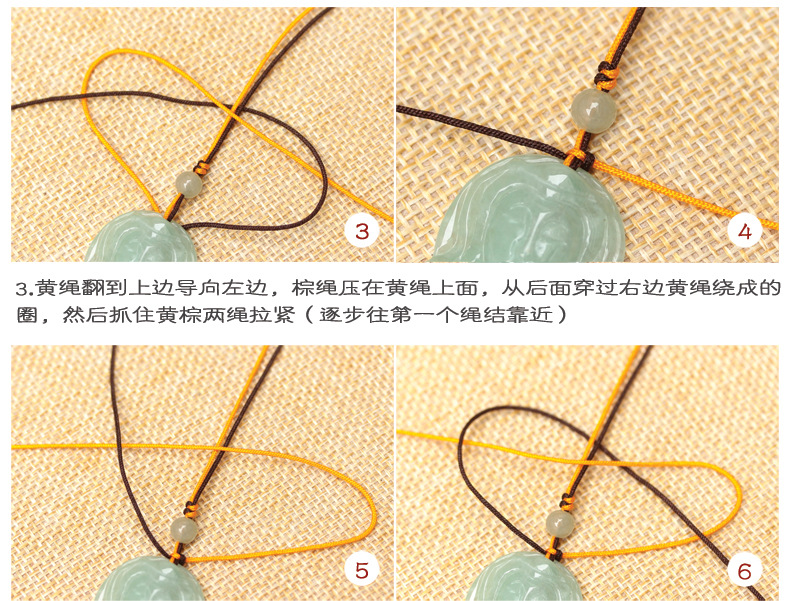 3

4

3.黄绳翻到上边导向左边，棕绳压在黄绳上面，从后面穿过右边黄绳绕成的圈，然后抓住黄棕两绳拉紧（逐步往第一个绳结靠近）

5

6