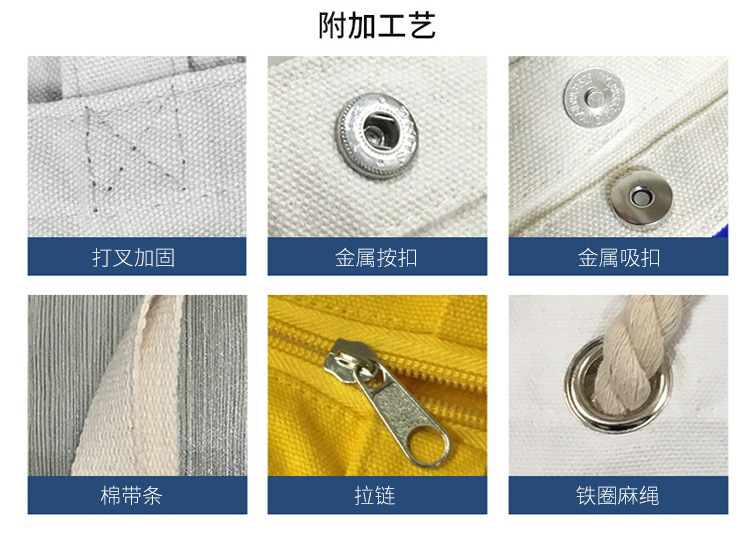 附加工艺

打叉加固

金属按扣

金属吸扣

棉带条

拉链

铁圈麻绳