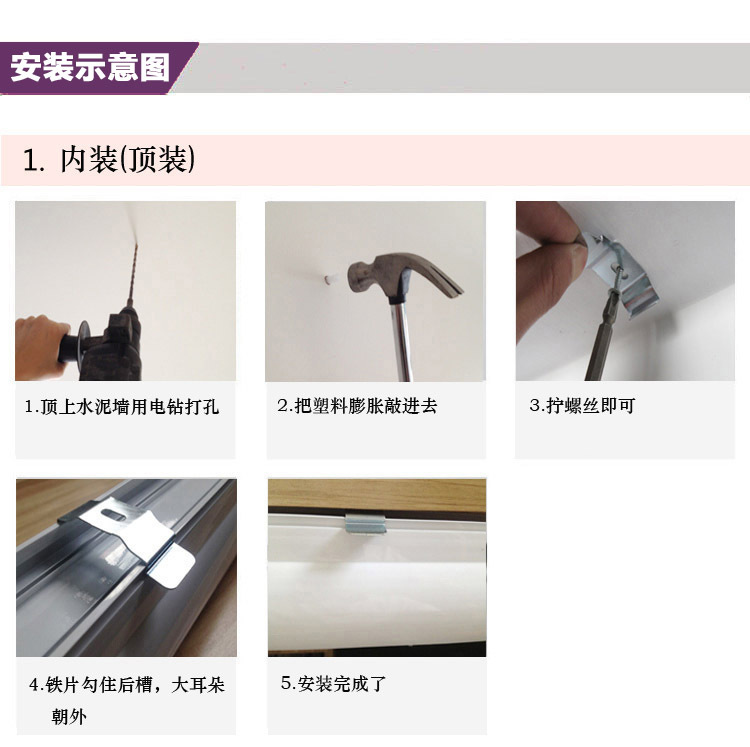 安装示意图

1. 内装(顶装)

1.顶上水泥墙用电钻打孔

2.把塑料膨胀敲进去

3.拧螺丝即可

4.铁片勾住后槽，大耳朵朝外

5.安装完成了