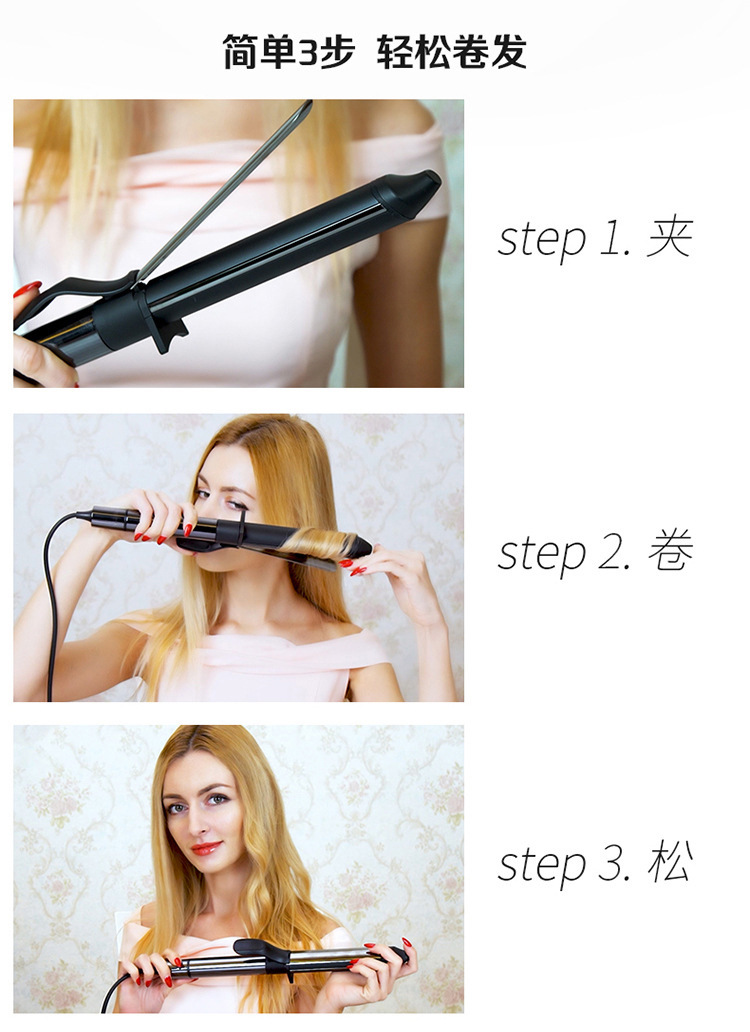 简单3步 轻松卷发

step 1. 夹

step 2. 卷

step 3. 松