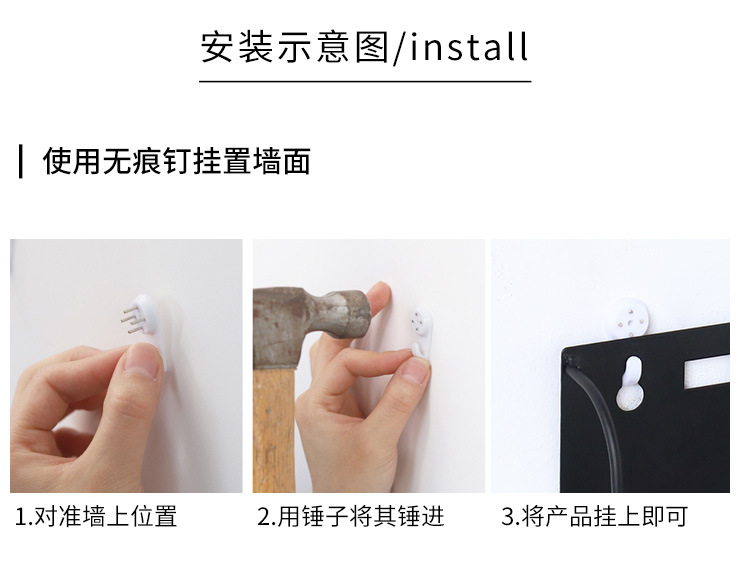 安装示意图/install

使用无痕钉挂置墙面

1.对准墙上位置

2.用锤子将其锤进

3.将产品挂上即可